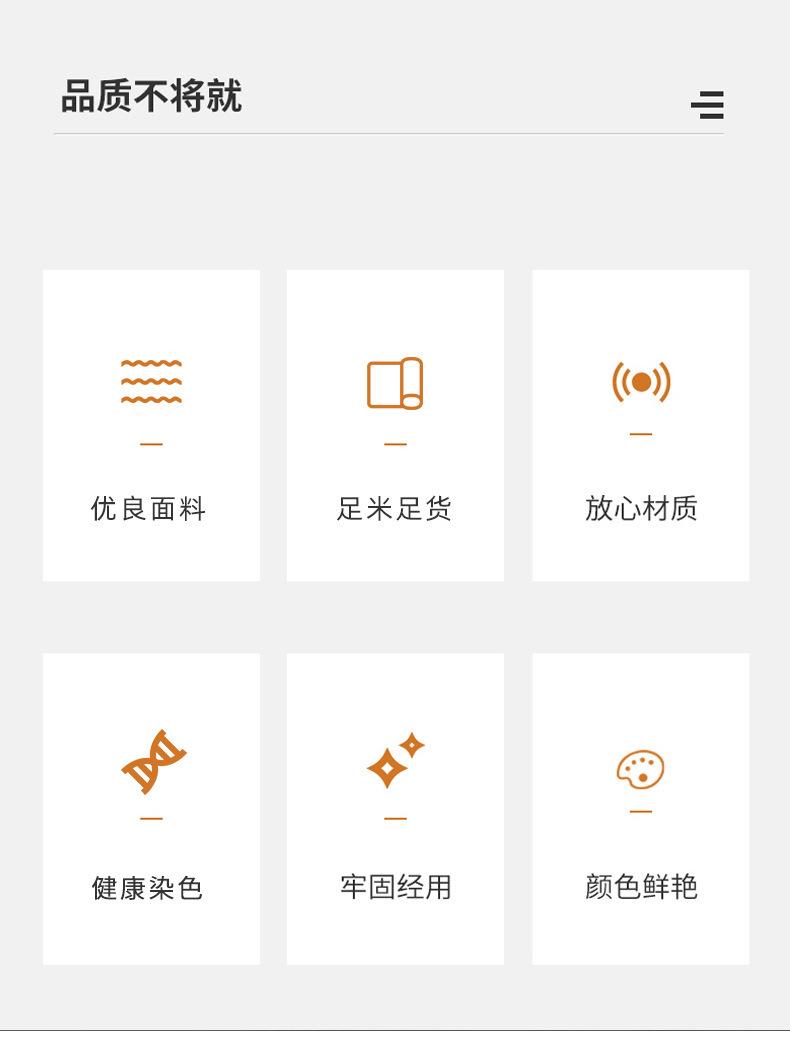 品质不将就

优良面料

足米足货

放心材质

健康染色

牢固经用

颜色鲜艳