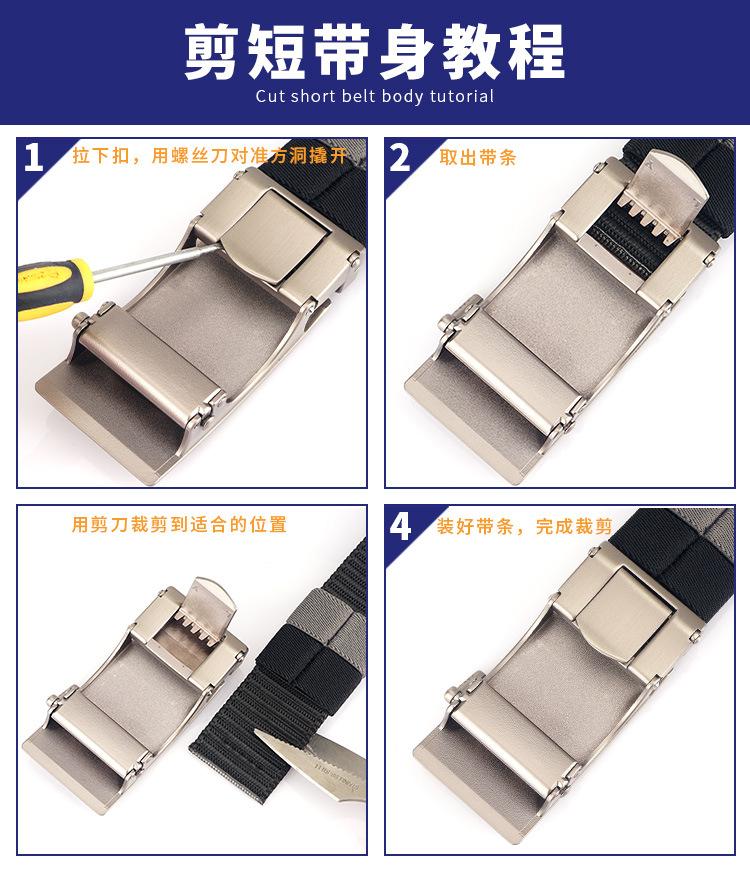 剪短带身教程
Cut short belt body tutorial

1 拉下扣，用螺丝刀对准方洞撬开

2 取出带条

用剪刀裁剪到适合的位置

4 装好带条，完成裁剪