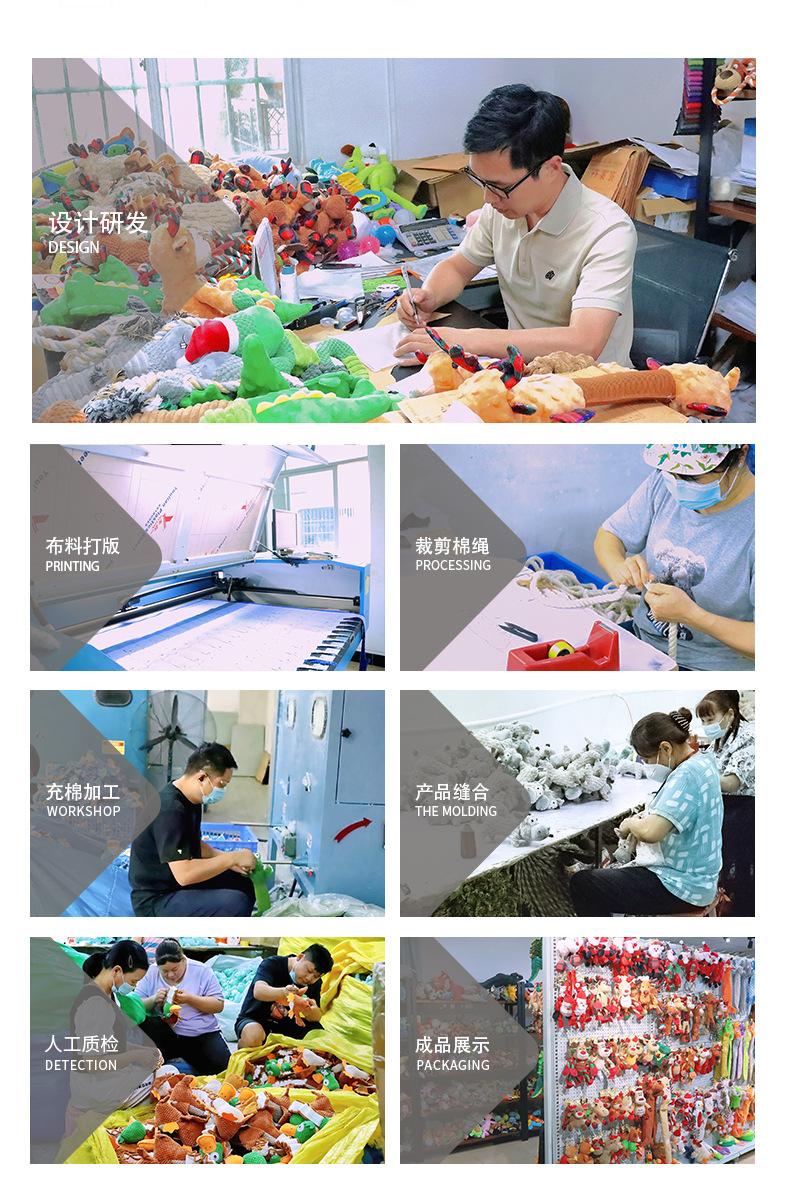 设计研发
DESIGN

布料打版
PRINTING

裁剪棉绳
PROCESSING

充棉加工
WORKSHOP

产品缝合
THE MOLDING

人工质检
DETECTION

成品展示
PACKAGING