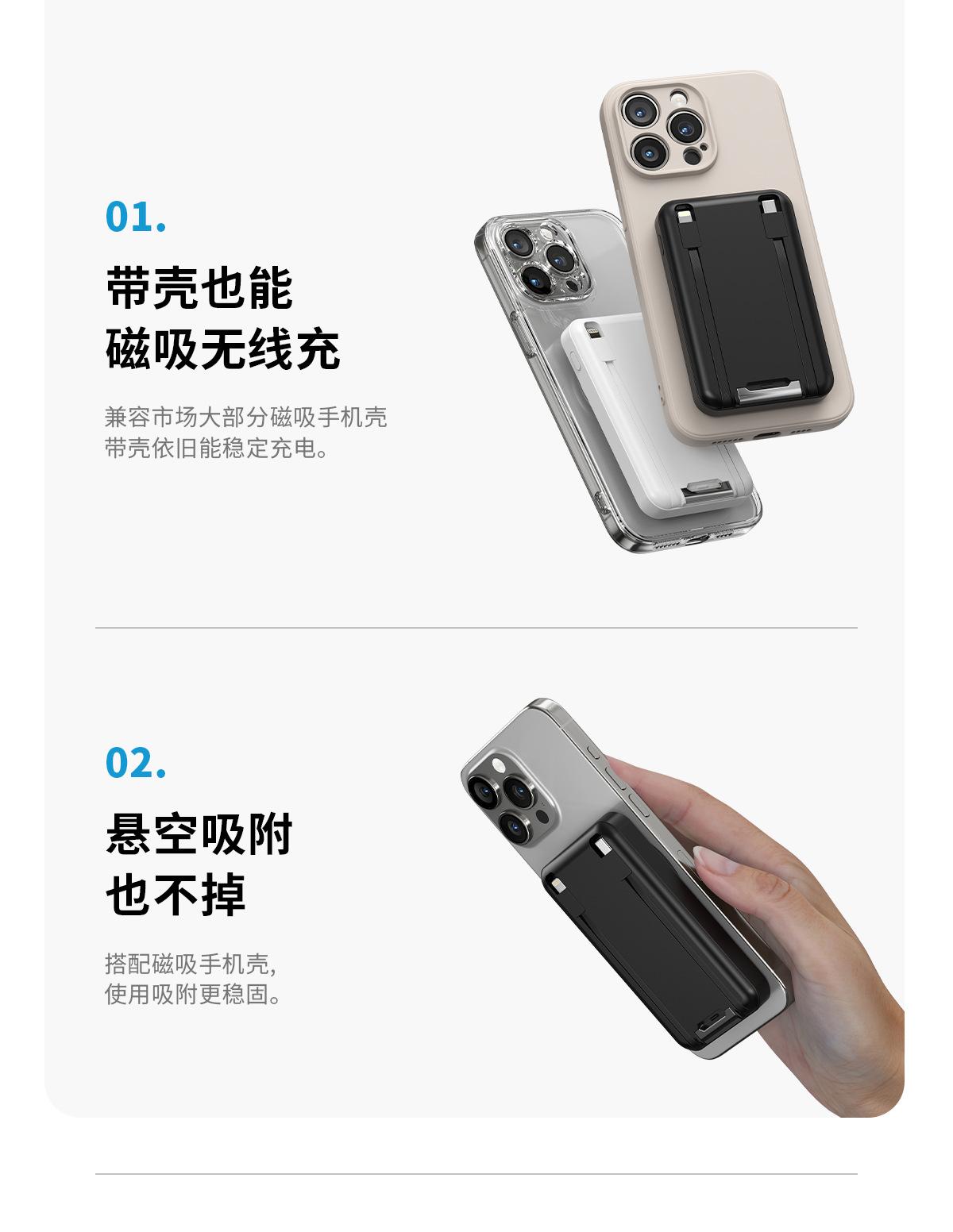 01.

带壳也能
磁吸无线充

兼容市场大部分磁吸手机壳
带壳依旧能稳定充电。

02.

悬空吸附
也不掉

搭配磁吸手机壳,
使用吸附更稳固。