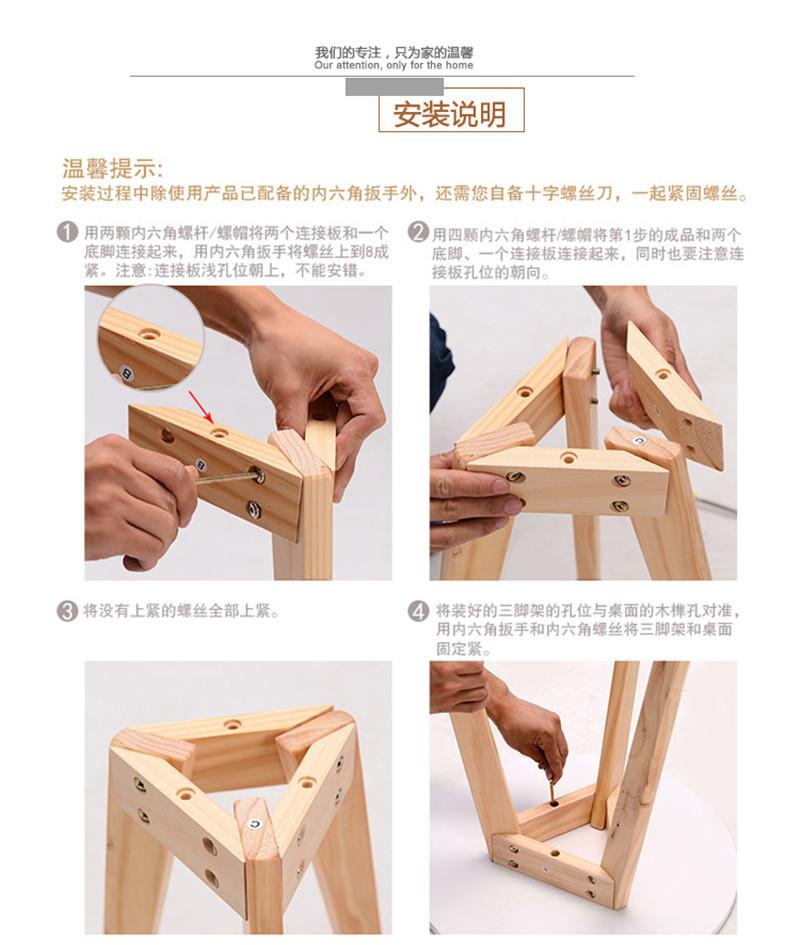 我们的专注，只为家的温馨
Our attention, only for the home

安装说明

温馨提示:
安装过程中除使用产品已配备的内六角扳手外，还需您自备十字螺丝刀，一起紧固螺丝。

1 用两颗内六角螺杆/螺帽将两个连接板和一个底脚连接起来，用内六角扳手将螺丝上到8成紧。注意:连接板浅孔位朝上，不能安错。

2 用四颗内六角螺杆/螺帽将第1步的成品和两个底脚、一个连接板连接起来，同时也要注意连接板孔位的朝向。

3 将没有上紧的螺丝全部上紧。

4 将装好的三脚架的孔位与桌面的木榫孔对准，用内六角扳手和内六角螺丝将三脚架和桌面固定紧。