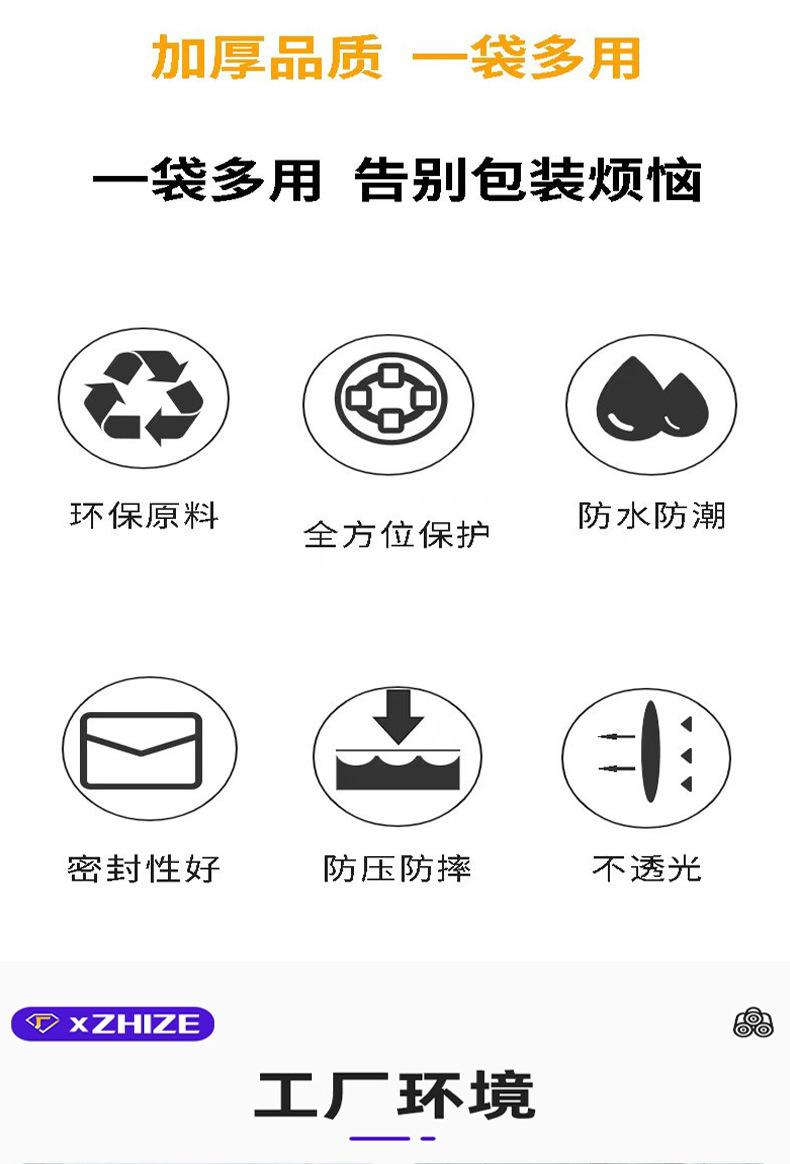 加厚品质 一袋多用

一袋多用 告别包装烦恼

环保原料

全方位保护

防水防潮

密封性好

防压防摔

不透光

xZHIZE

工厂环境