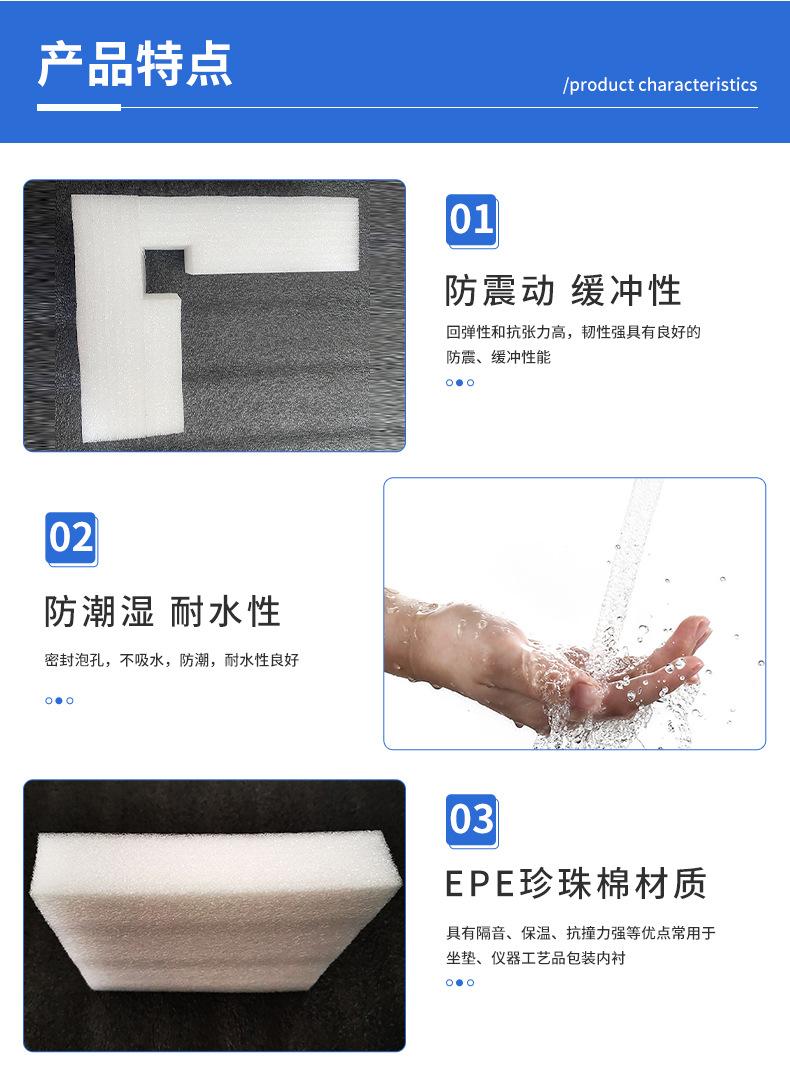 产品特点

/product characteristics

01

防震动 缓冲性

回弹性和抗张力高，韧性强具有良好的防震、缓冲性能

02

防潮湿 耐水性

密封泡孔，不吸水，防潮，耐水性良好

03

EPE珍珠棉材质

具有隔音、保温、抗撞力强等优点常用于坐垫、仪器工艺品包装内衬