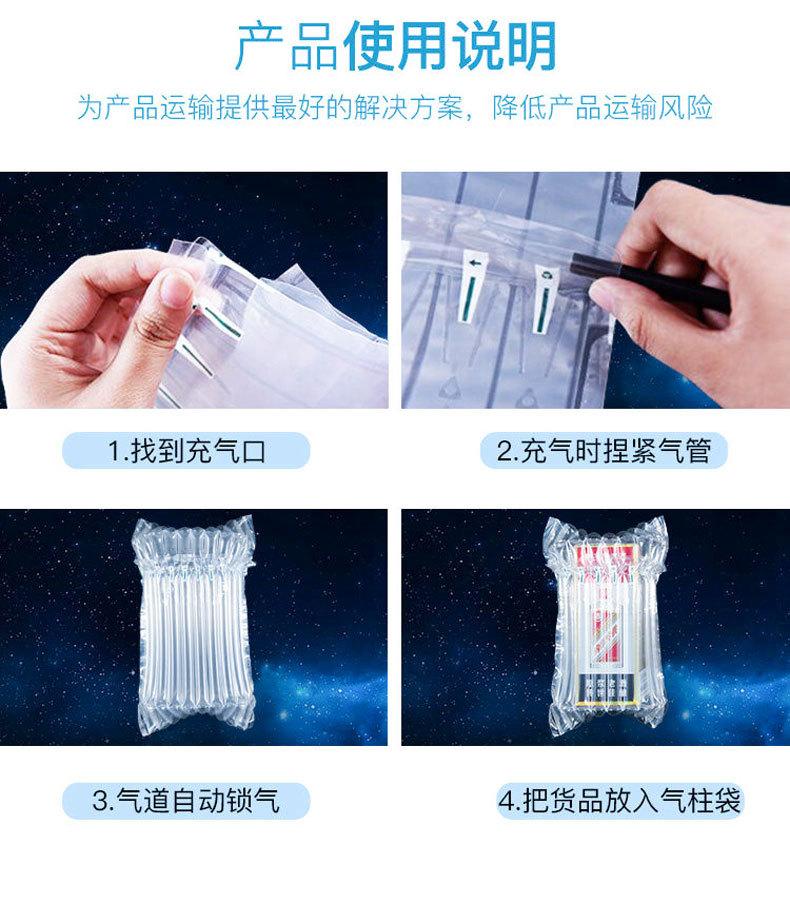 产品使用说明

为产品运输提供最好的解决方案，降低产品运输风险

1.找到充气口

2.充气时捏紧气管

3.气道自动锁气

4.把货品放入气柱袋