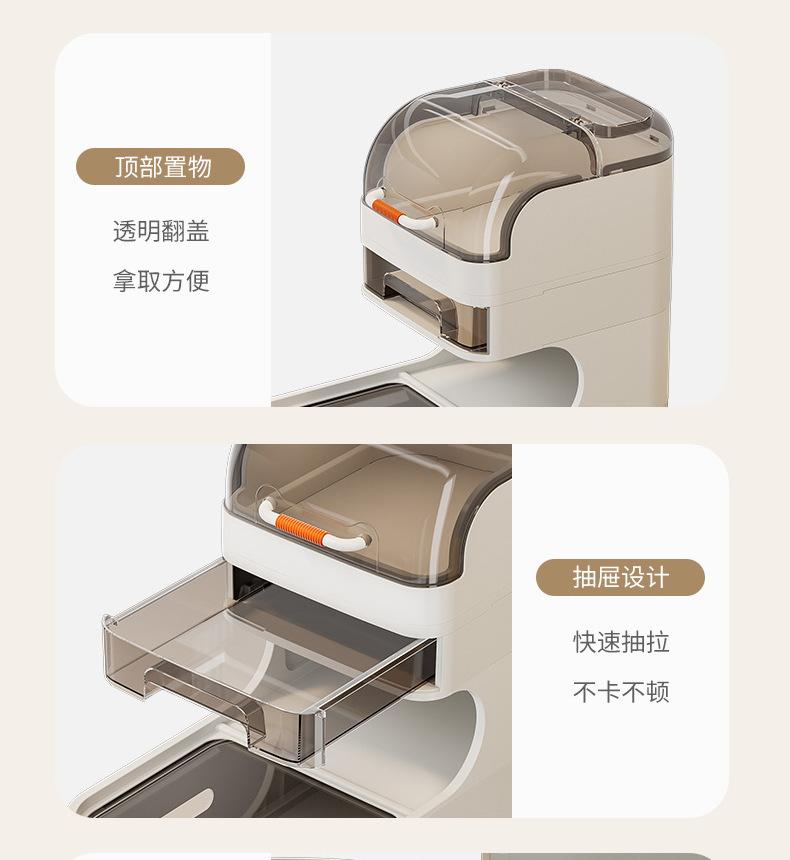 顶部置物

透明翻盖

拿取方便

抽屉设计

快速抽拉

不卡不顿