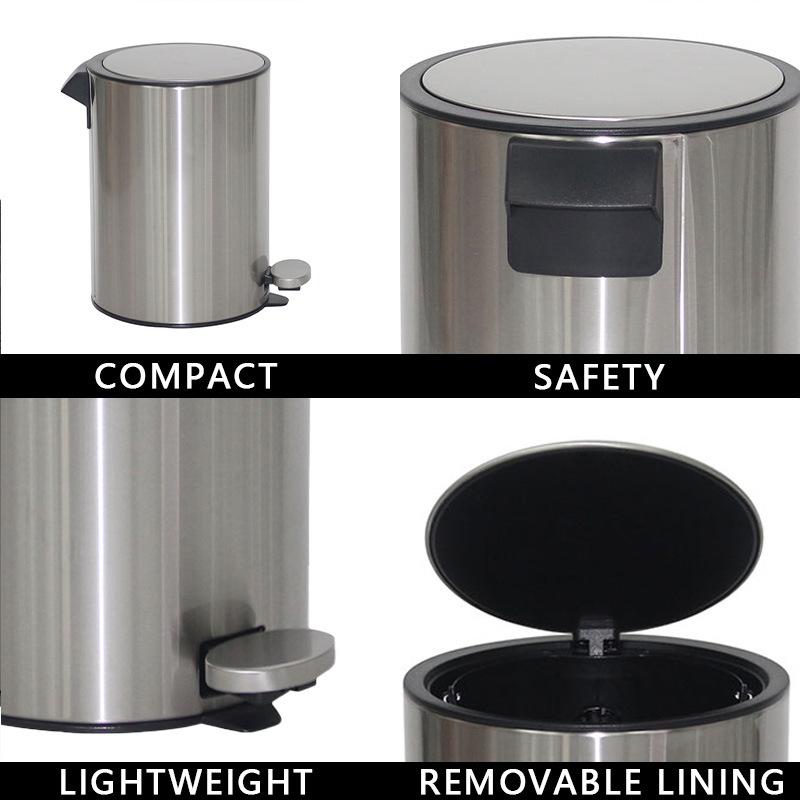 COMPACT

SAFETY

LIGHTWEIGHT

REMOVABLE LINING