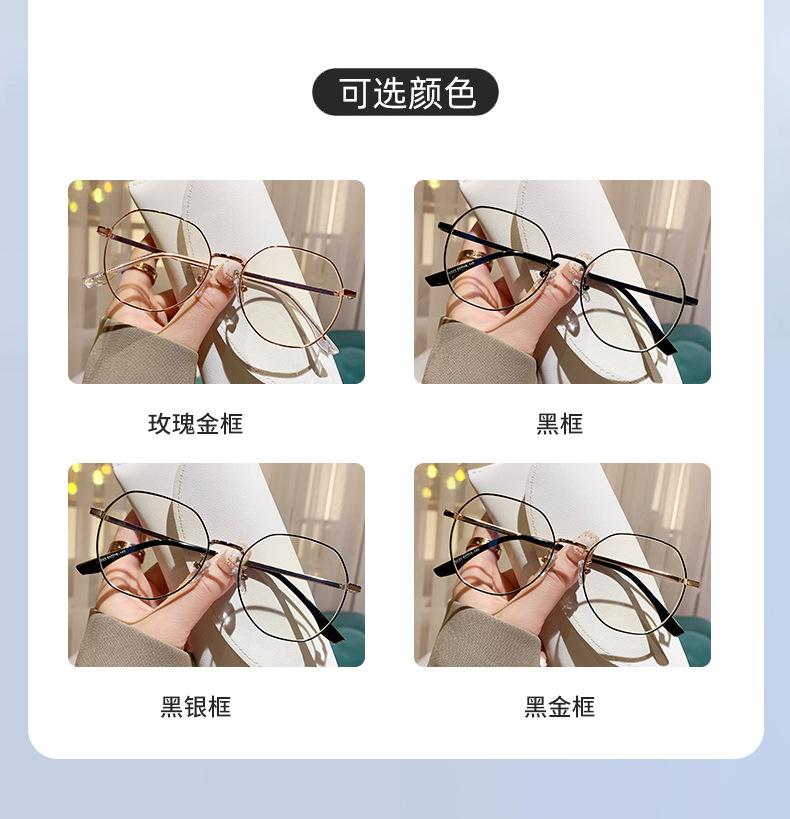 可选颜色

玫瑰金框

黑框

黑银框

黑金框