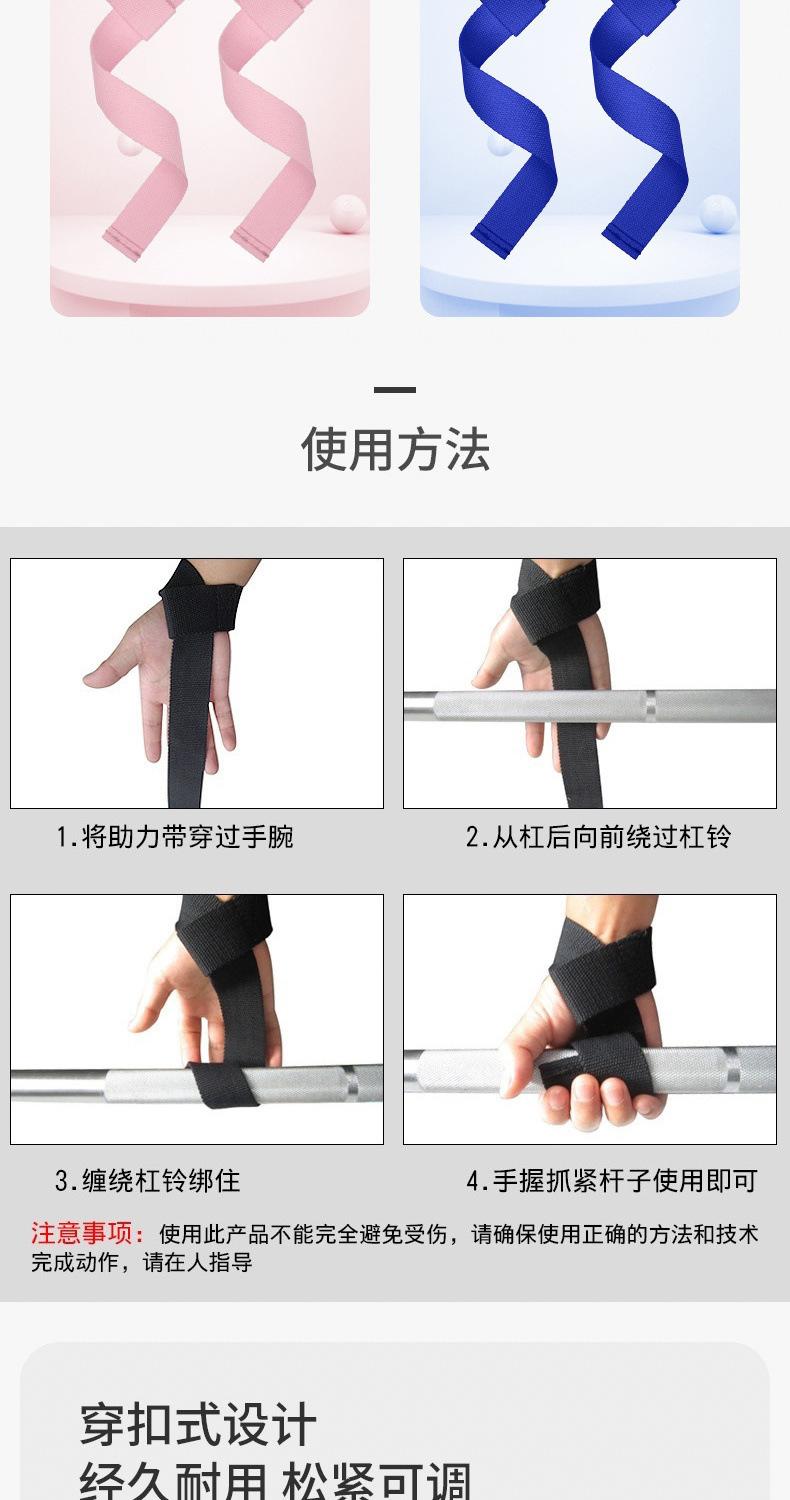 使用方法

1.将助力带穿过手腕

2.从杠后向前绕过杠铃

3.缠绕杠铃绑住

4.手握抓紧杆子使用即可

注意事项：使用此产品不能完全避免受伤，请确保使用正确的方法和技术完成动作，请在人指导

穿扣式设计
经久耐用 松紧可调