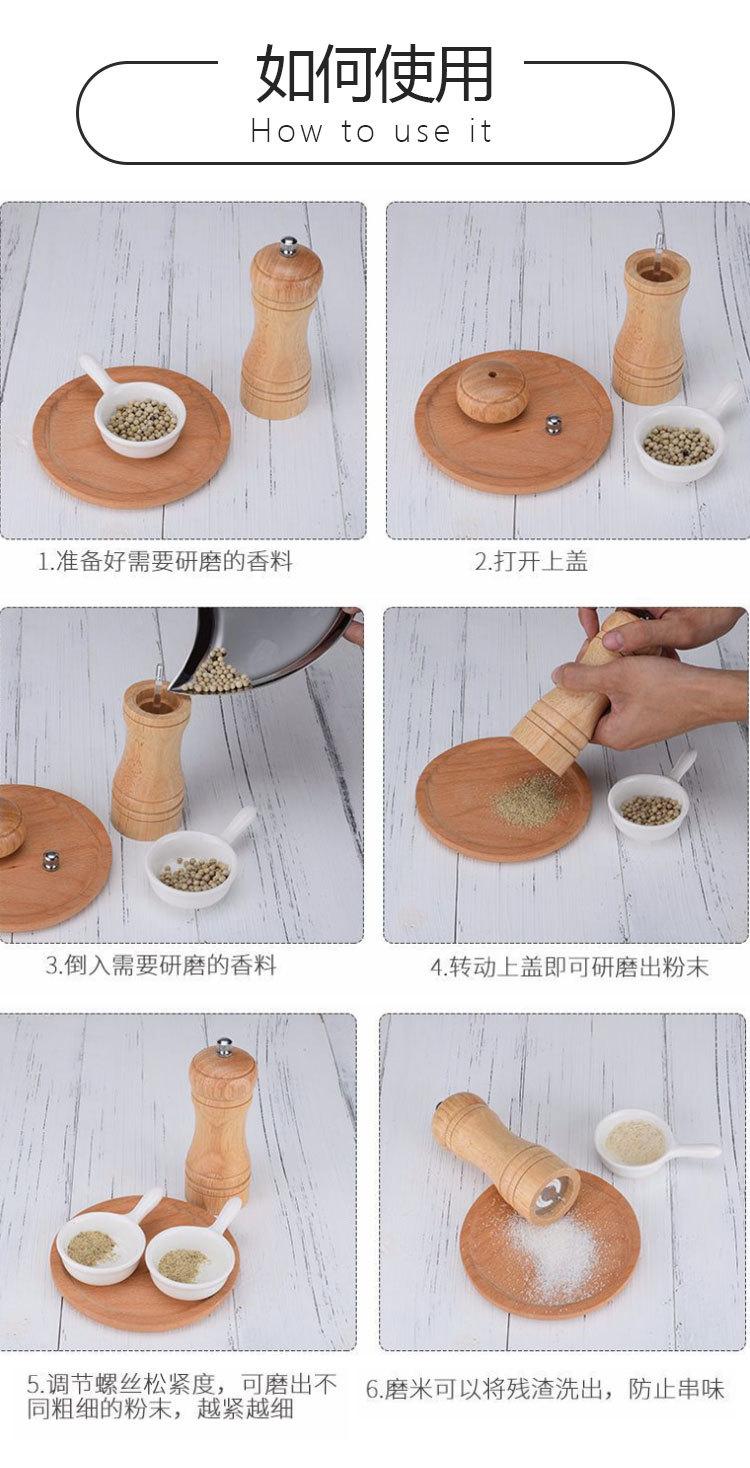 如何使用
How to use it

1.准备好需要研磨的香料

2.打开上盖

3.倒入需要研磨的香料

4.转动上盖即可研磨出粉末

5.调节螺丝松紧度，可磨出不同粗细的粉末，越紧越细

6.磨米可以将残渣洗出，防止串味