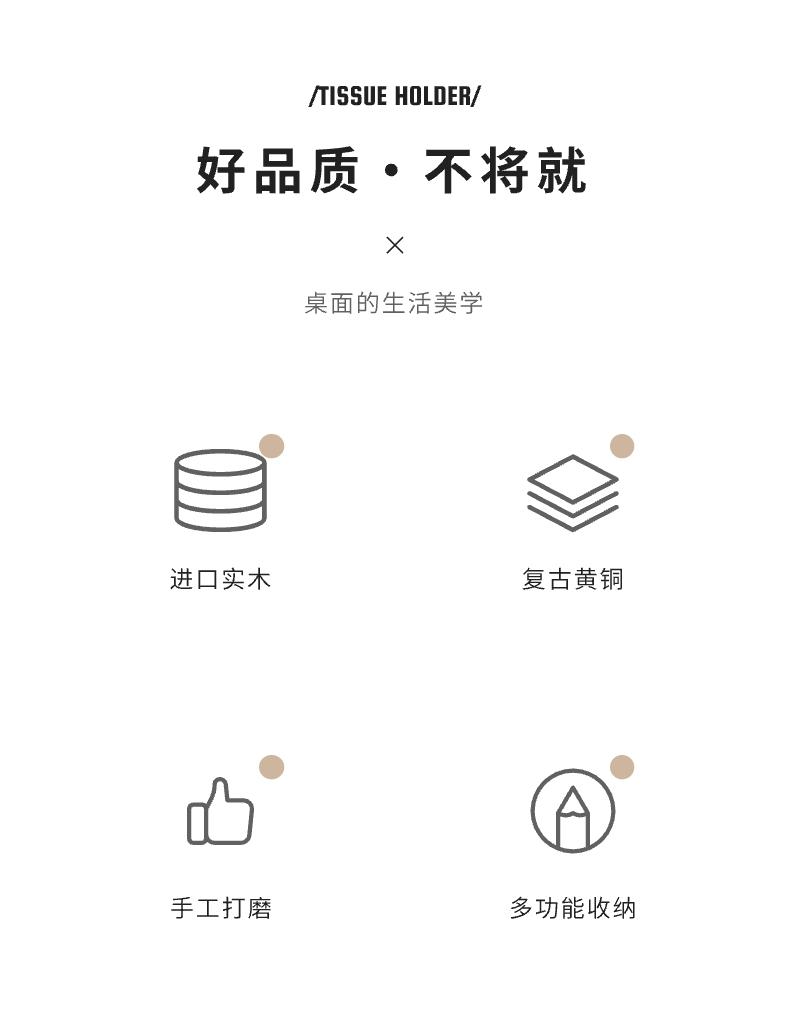 /TISSUE HOLDER/

好品质·不将就

×

桌面的生活美学

进口实木

复古黄铜

手工打磨

多功能收纳