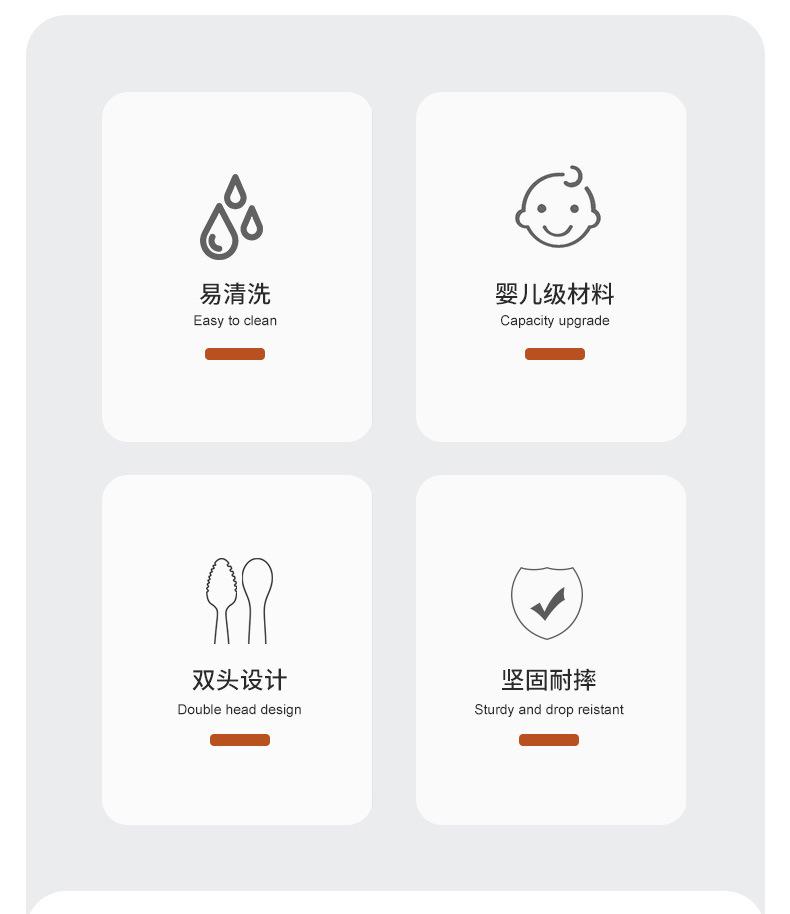 易清洗
Easy to clean

婴儿级材料
Capacity upgrade

双头设计
Double head design

坚固耐摔
Sturdy and drop reistant