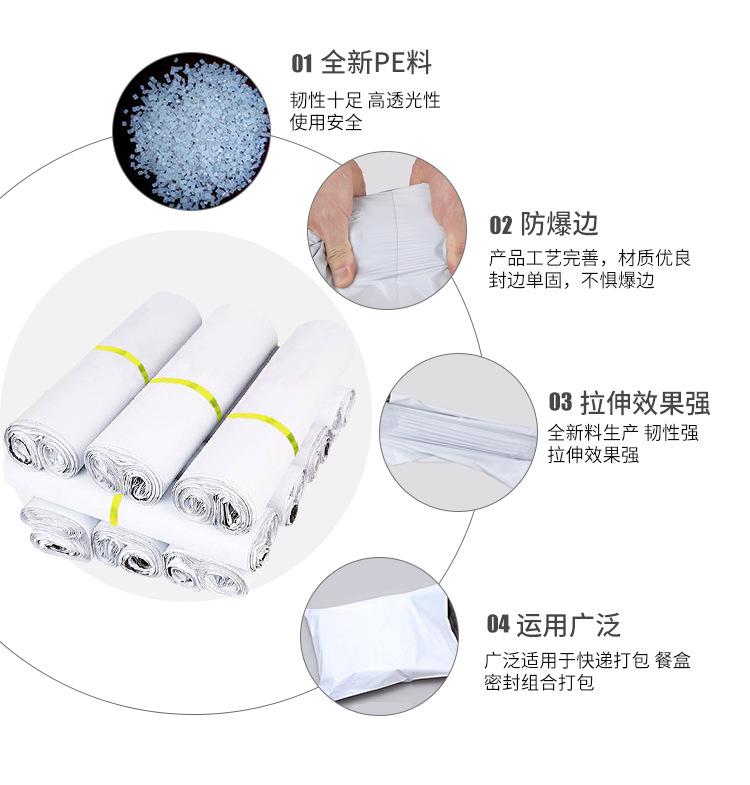 01 全新PE料

韧性十足 高透光性
使用安全

02 防爆边

产品工艺完善，材质优良
封边单固，不惧爆边

03 拉伸效果强

全新料生产 韧性强
拉伸效果强

04 运用广泛

广泛适用于快递打包 餐盒
密封组合打包