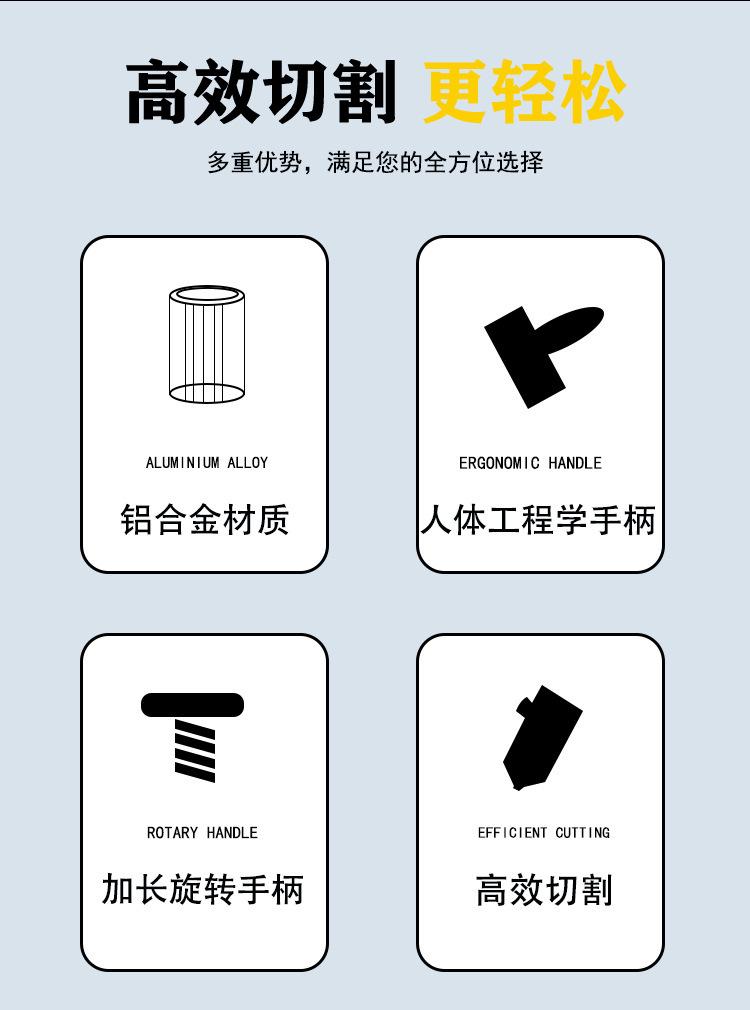 高效切割 更轻松

多重优势，满足您的全方位选择

ALUMINIUM ALLOY

铝合金材质

ERGONOMIC HANDLE

人体工程学手柄

ROTARY HANDLE

加长旋转手柄

EFFICIENT CUTTING

高效切割