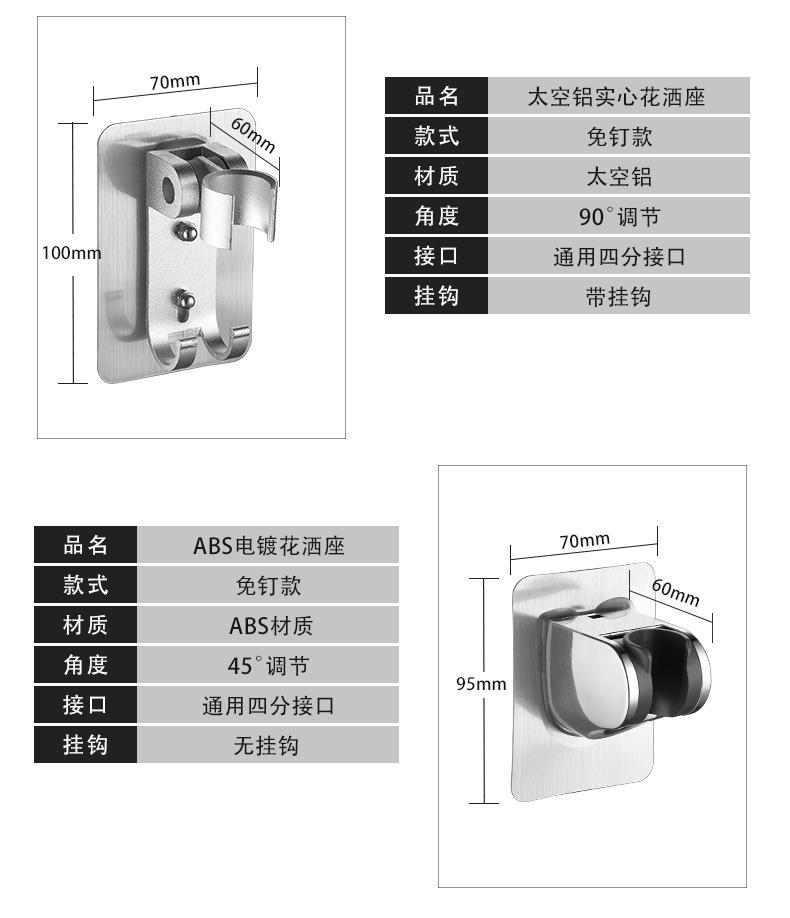 70mm

60mm

100mm

| 品名 | 太空铝实心花洒座 |
|---|---|
| 款式 | 免钉款 |
| 材质 | 太空铝 |
| 角度 | 90°调节 |
| 接口 | 通用四分接口 |
| 挂钩 | 带挂钩 |

| 品名 | ABS电镀花洒座 |
|---|---|
| 款式 | 免钉款 |
| 材质 | ABS材质 |
| 角度 | 45°调节 |
| 接口 | 通用四分接口 |
| 挂钩 | 无挂钩 |

70mm

60mm

95mm