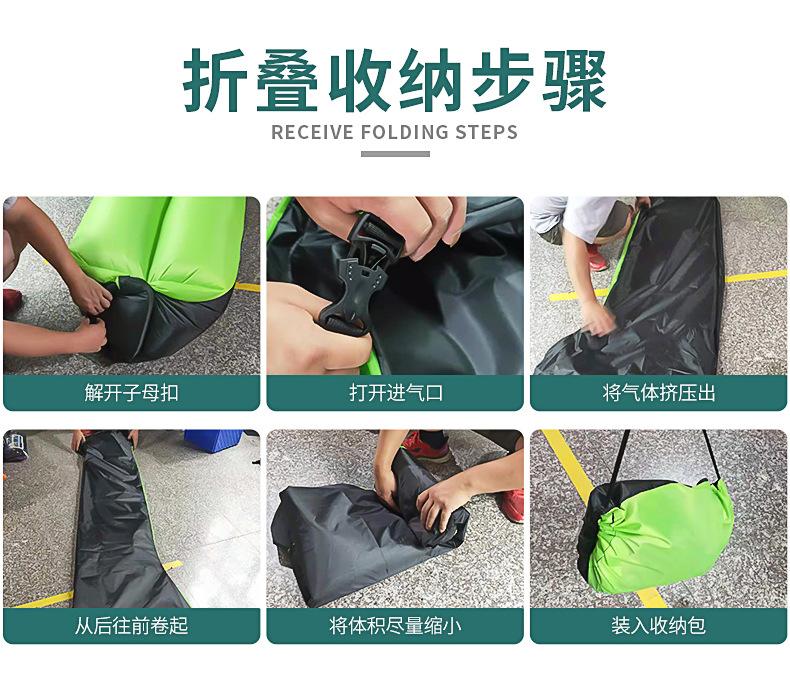 折叠收纳步骤

RECEIVE FOLDING STEPS

解开子母扣

打开进气口

将气体挤压出

从后往前卷起

将体积尽量缩小

装入收纳包