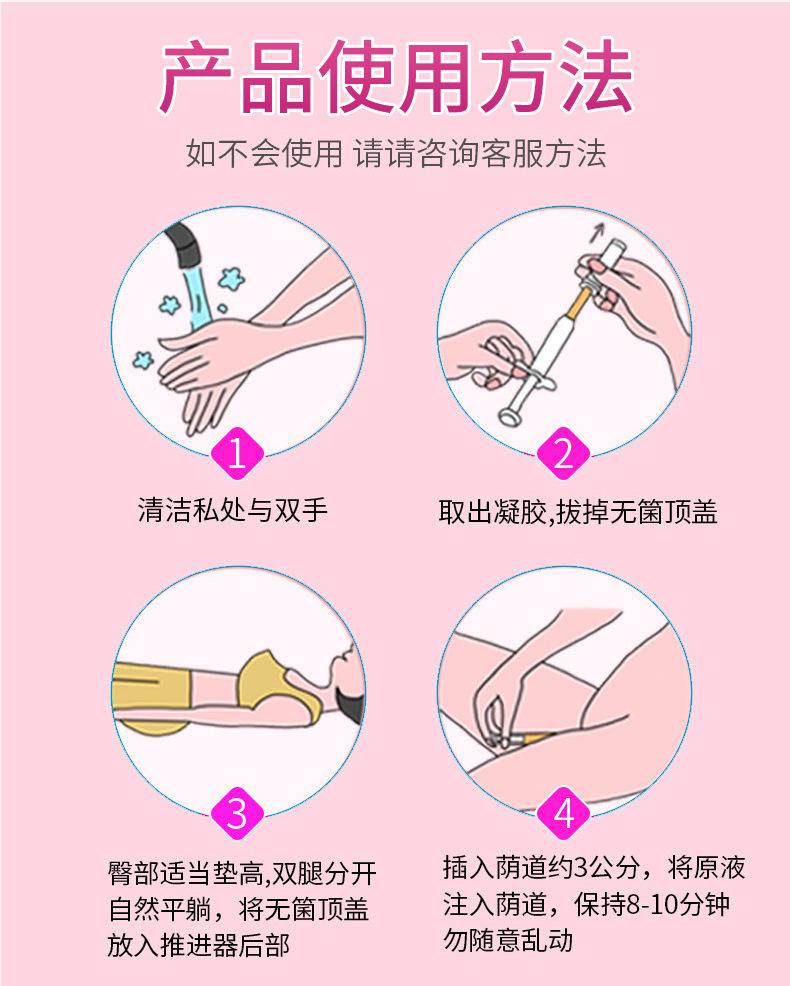 产品使用方法

如不会使用 请请咨询客服方法

1

清洁私处与双手

2

取出凝胶,拔掉无菌顶盖

3

臀部适当垫高,双腿分开自然平躺，将无菌顶盖放入推进器后部

4

插入荫道约3公分，将原液注入荫道，保持8-10分钟勿随意乱动