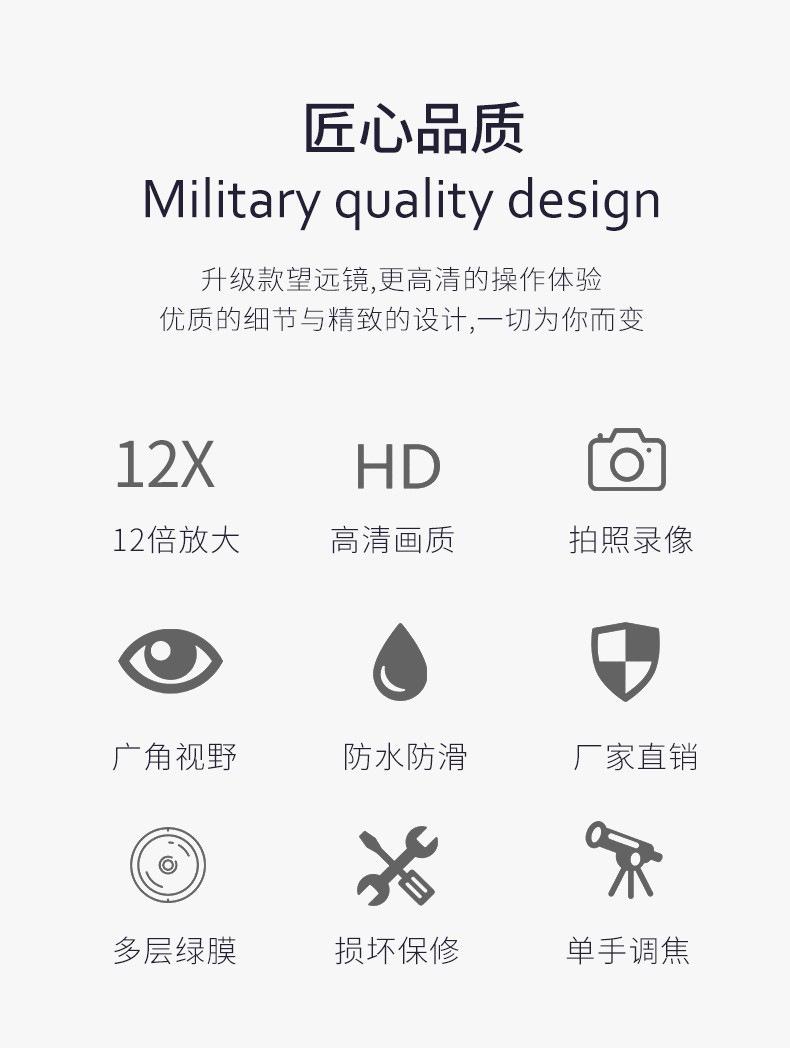 匠心品质
Military quality design

升级款望远镜,更高清的操作体验
优质的细节与精致的设计,一切为你而变

12X
12倍放大

HD
高清画质

拍照录像

广角视野

防水防滑

厂家直销

多层绿膜

损坏保修

单手调焦