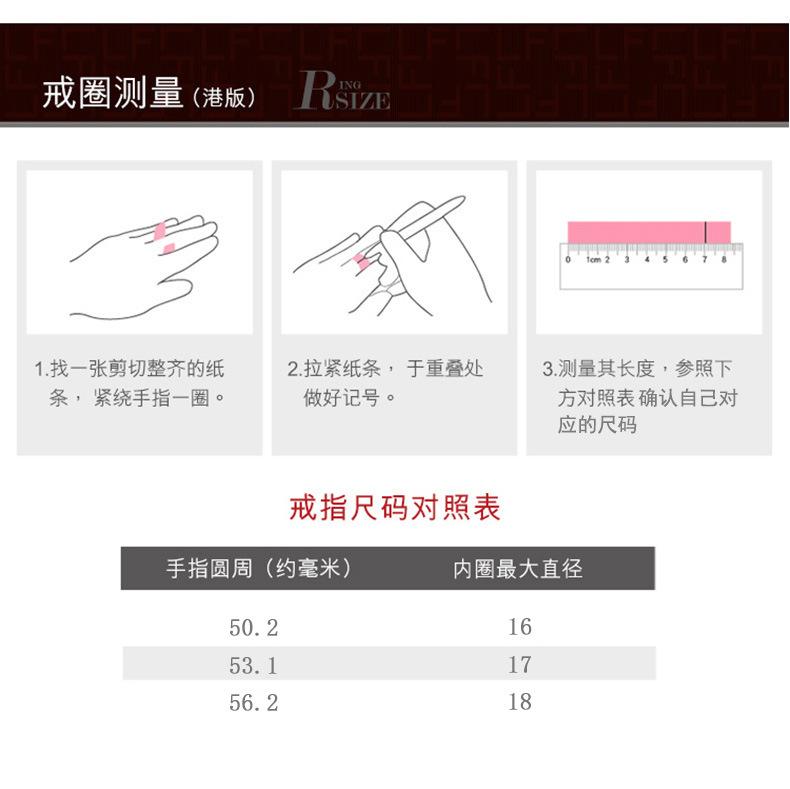 戒圈测量（港版） RING SIZE

0 1cm 2 3 4 5 6 7 8

1.找一张剪切整齐的纸条，紧绕手指一圈。

2.拉紧纸条，于重叠处做好记号。

3.测量其长度，参照下方对照表 确认自己对应的尺码

戒指尺码对照表

| 手指圆周（约毫米） | 内圈最大直径 |
|---|---|
| 50.2 | 16 |
| 53.1 | 17 |
| 56.2 | 18 |