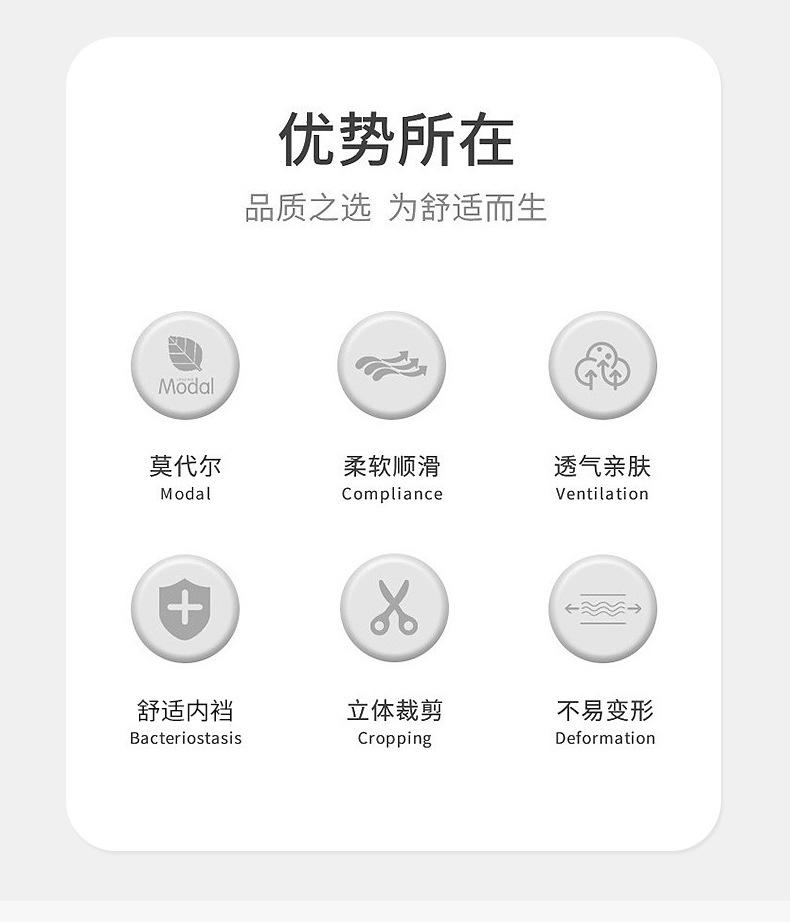 优势所在

品质之选 为舒适而生

Modal

莫代尔
Modal

柔软顺滑
Compliance

透气亲肤
Ventilation

舒适内裆
Bacteriostasis

立体裁剪
Cropping

不易变形
Deformation