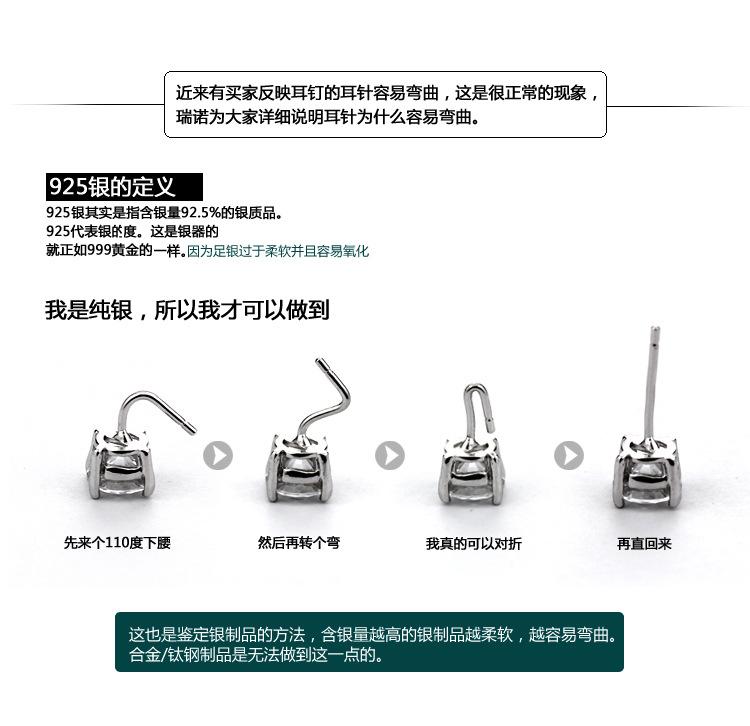 近来有买家反映耳钉的耳针容易弯曲，这是很正常的现象，瑞诺为大家详细说明耳针为什么容易弯曲。

925银的定义
925银其实是指含银量92.5%的银质品。
925代表银的度。这是银器的
就正如999黄金的一样。因为足银过于柔软并且容易氧化

我是纯银，所以我才可以做到

先来个110度下腰

然后再转个弯

我真的可以对折

再直回来

这也是鉴定银制品的方法，含银量越高的银制品越柔软，越容易弯曲。合金/钛钢制品是无法做到这一点的。