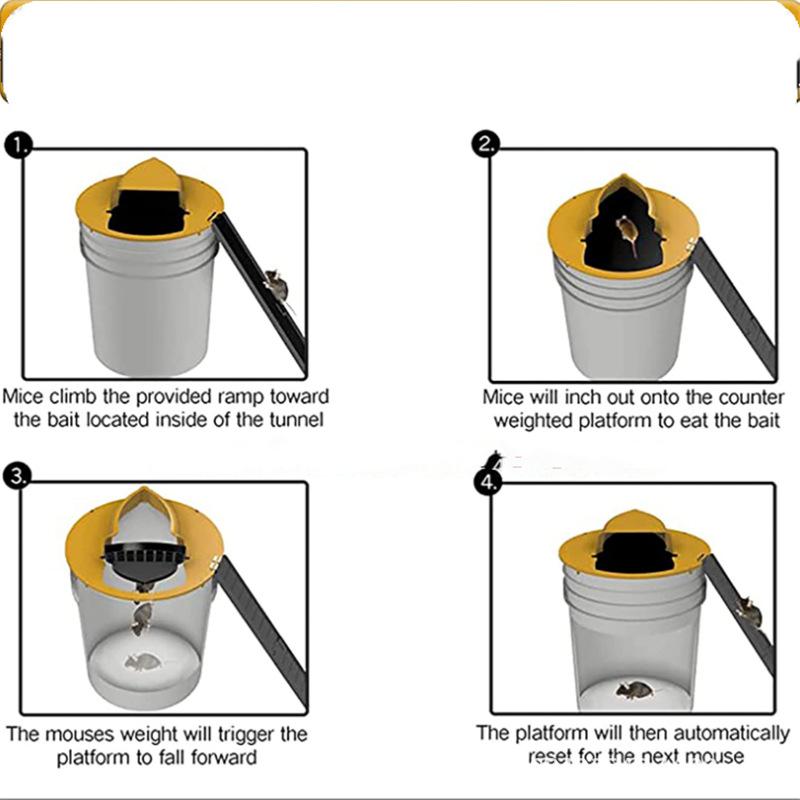 1.

Mice climb the provided ramp toward the bait located inside of the tunnel

2.

Mice will inch out onto the counter weighted platform to eat the bait

3.

The mouses weight will trigger the platform to fall forward

4.

The platform will then automatically reset for the next mouse