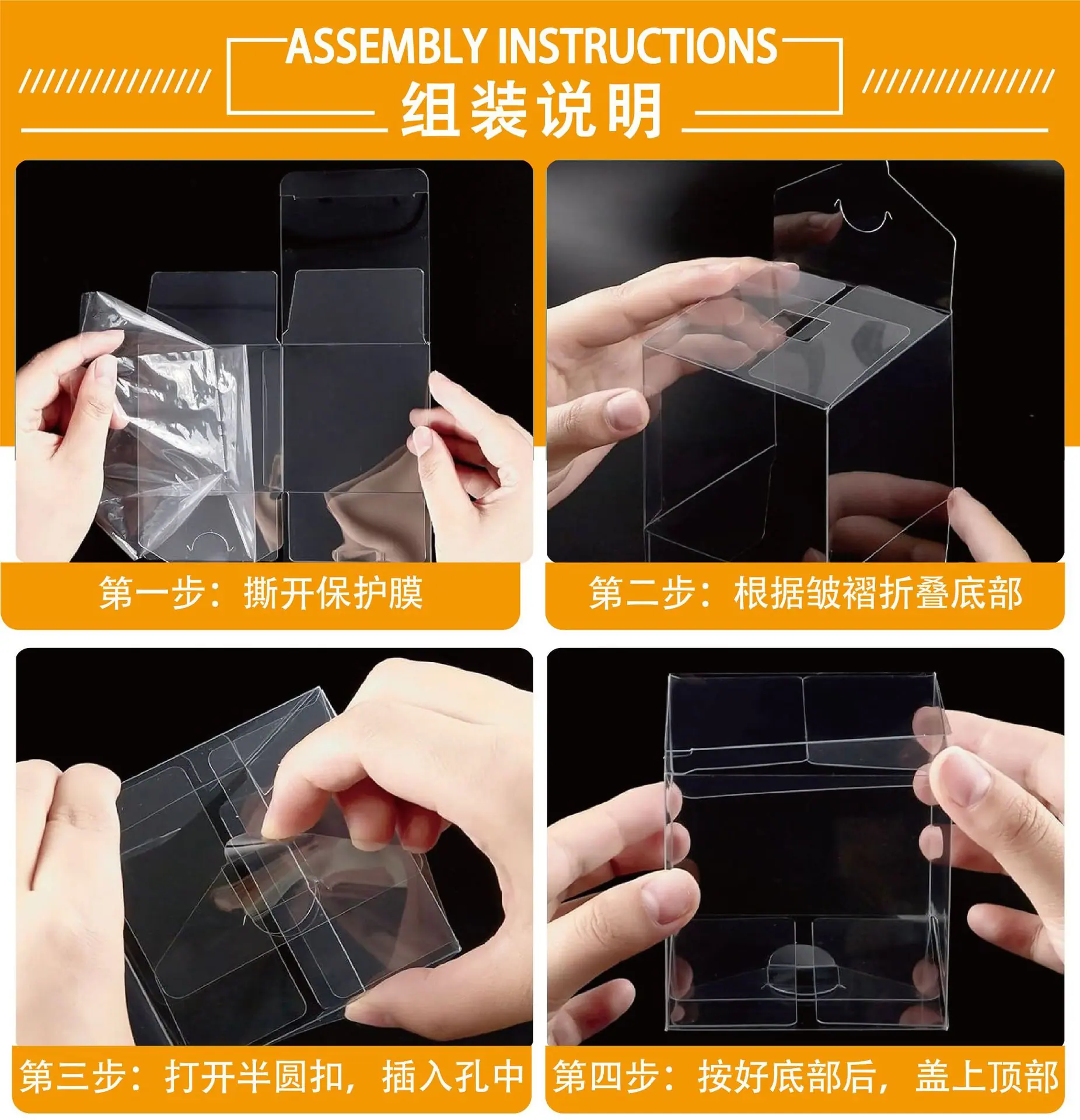 ASSEMBLY INSTRUCTIONS
组装说明

第一步：撕开保护膜

第二步：根据皱褶折叠底部

第三步：打开半圆扣，插入孔中

第四步：按好底部后，盖上顶部