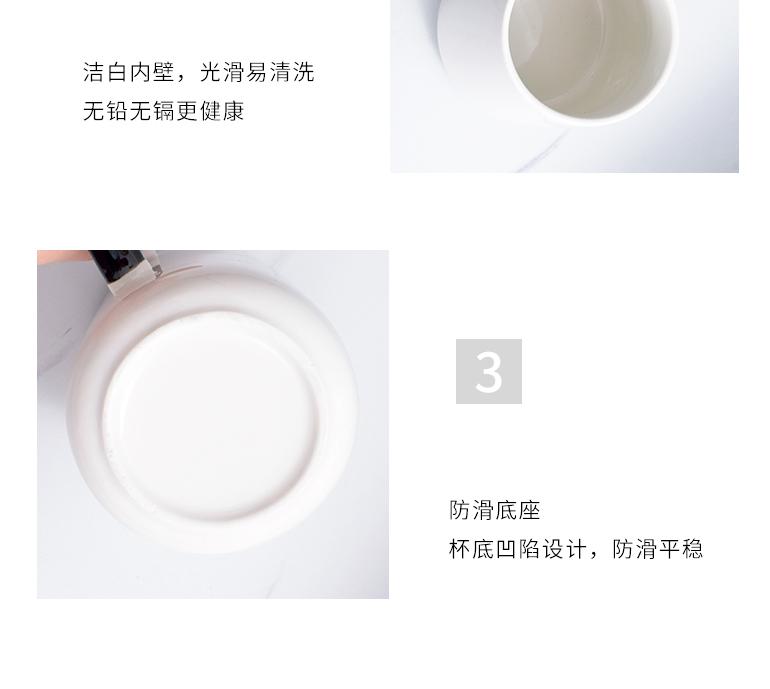 洁白内壁，光滑易清洗
无铅无镉更健康

3

防滑底座
杯底凹陷设计，防滑平稳