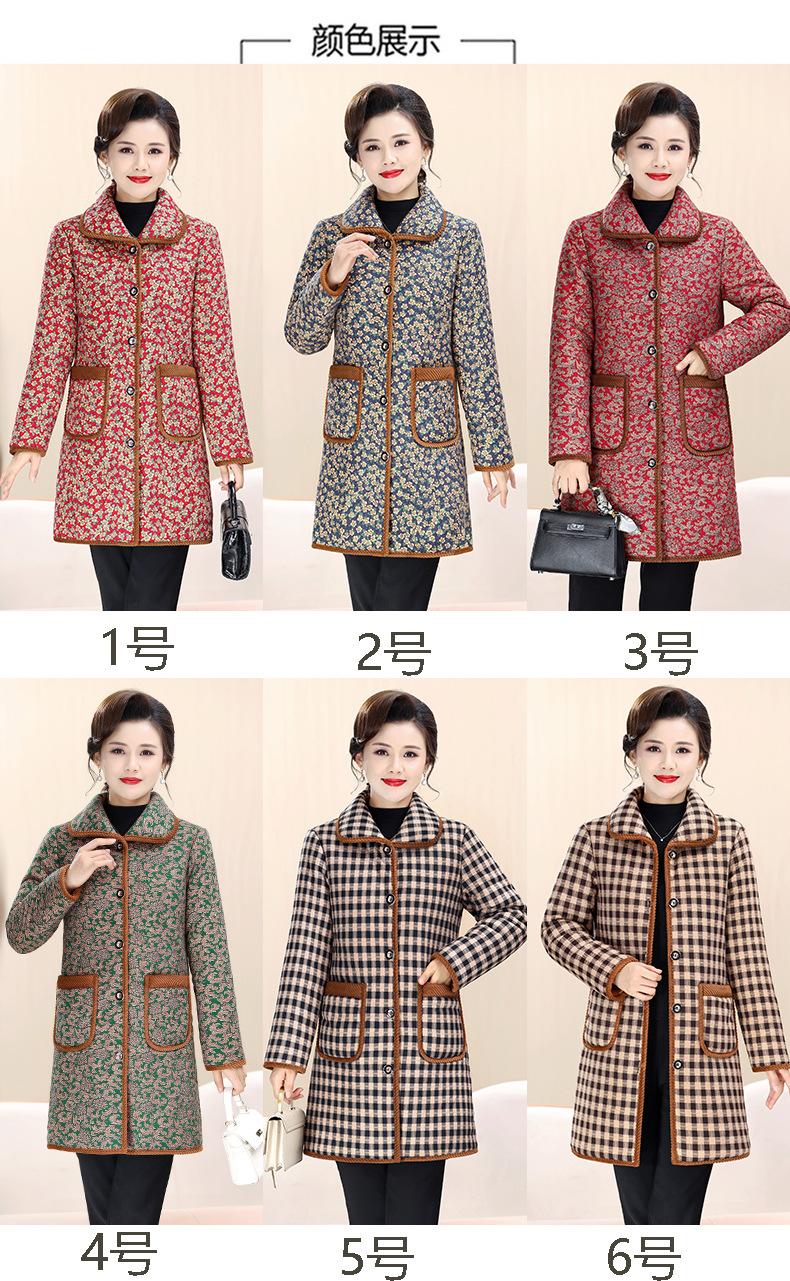 颜色展示

1号

2号

3号

4号

5号

6号