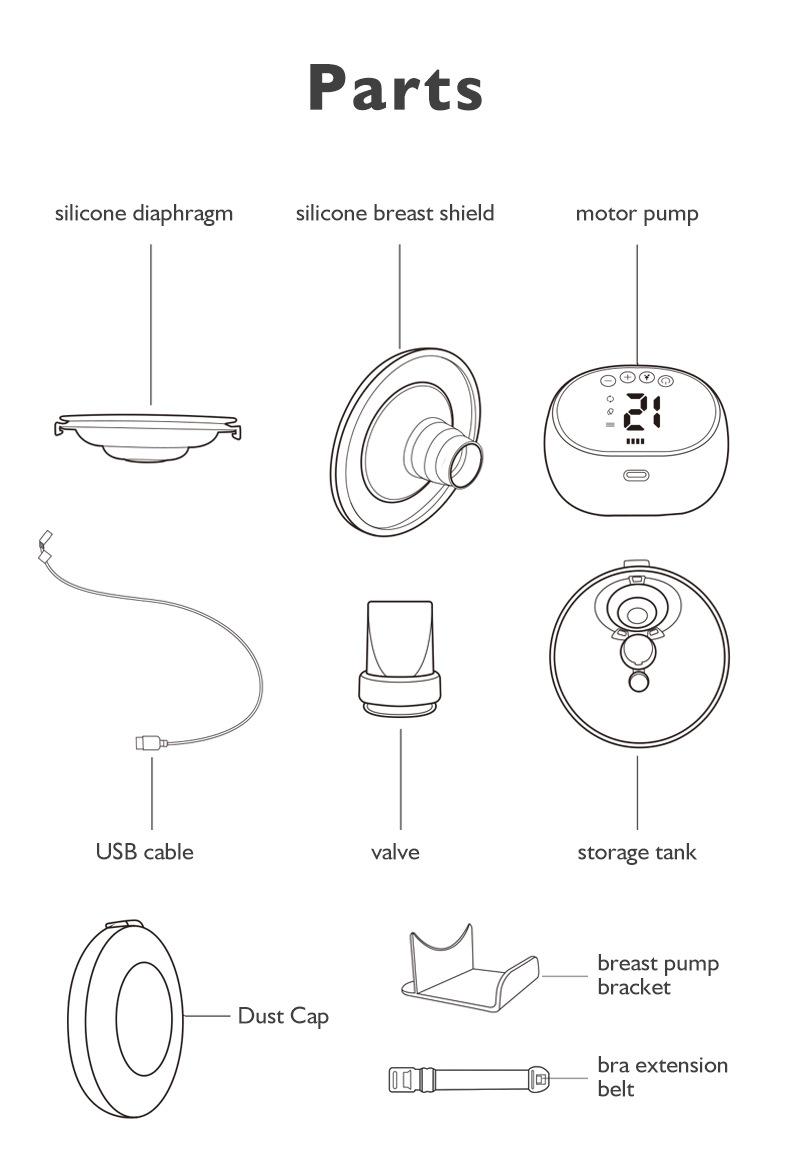 Parts

silicone diaphragm

silicone breast shield

motor pump

21

USB cable

valve

storage tank

Dust Cap

breast pump bracket

bra extension belt