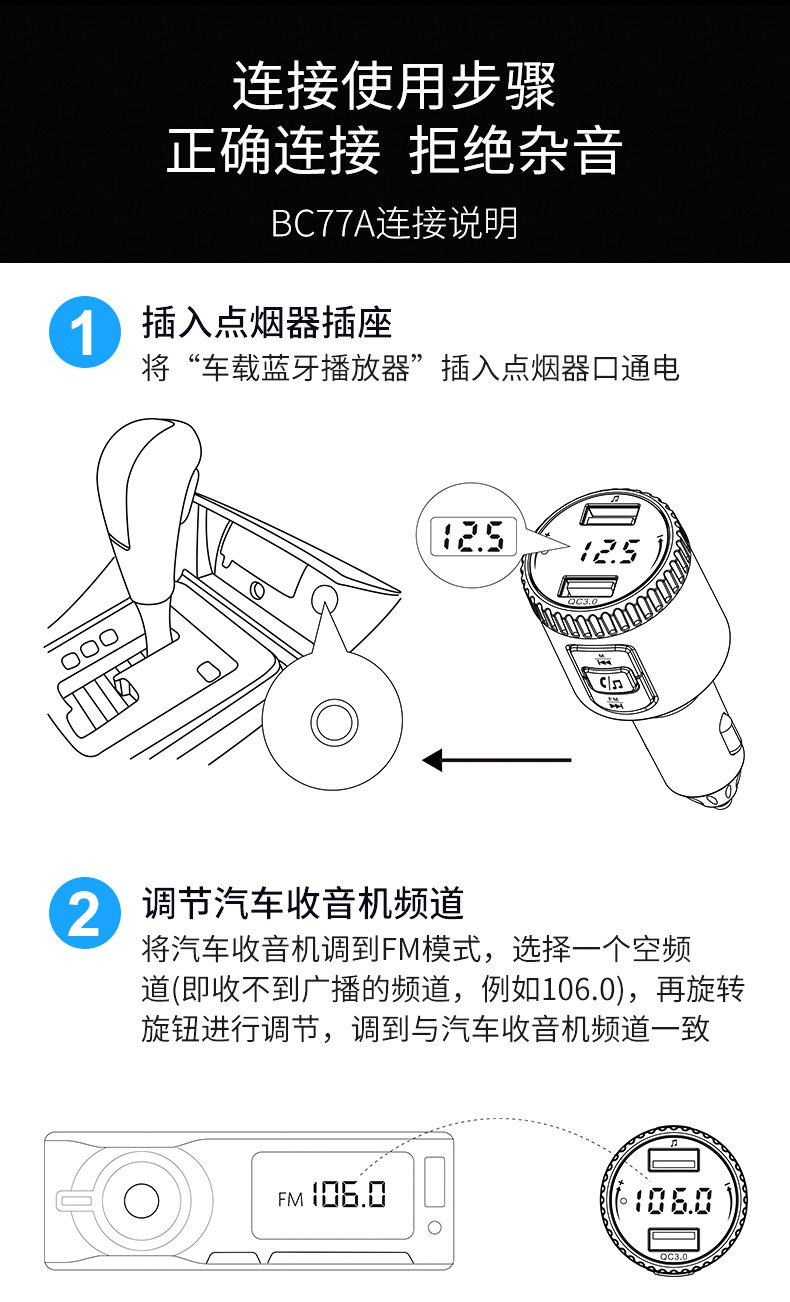 连接使用步骤
正确连接 拒绝杂音

BC77A连接说明

1 插入点烟器插座
将“车载蓝牙播放器”插入点烟器口通电

12.5

12.5

QC3.0

2 调节汽车收音机频道
将汽车收音机调到FM模式，选择一个空频道(即收不到广播的频道，例如106.0)，再旋转旋钮进行调节，调到与汽车收音机频道一致

FM 106.0

106.0

QC3.0