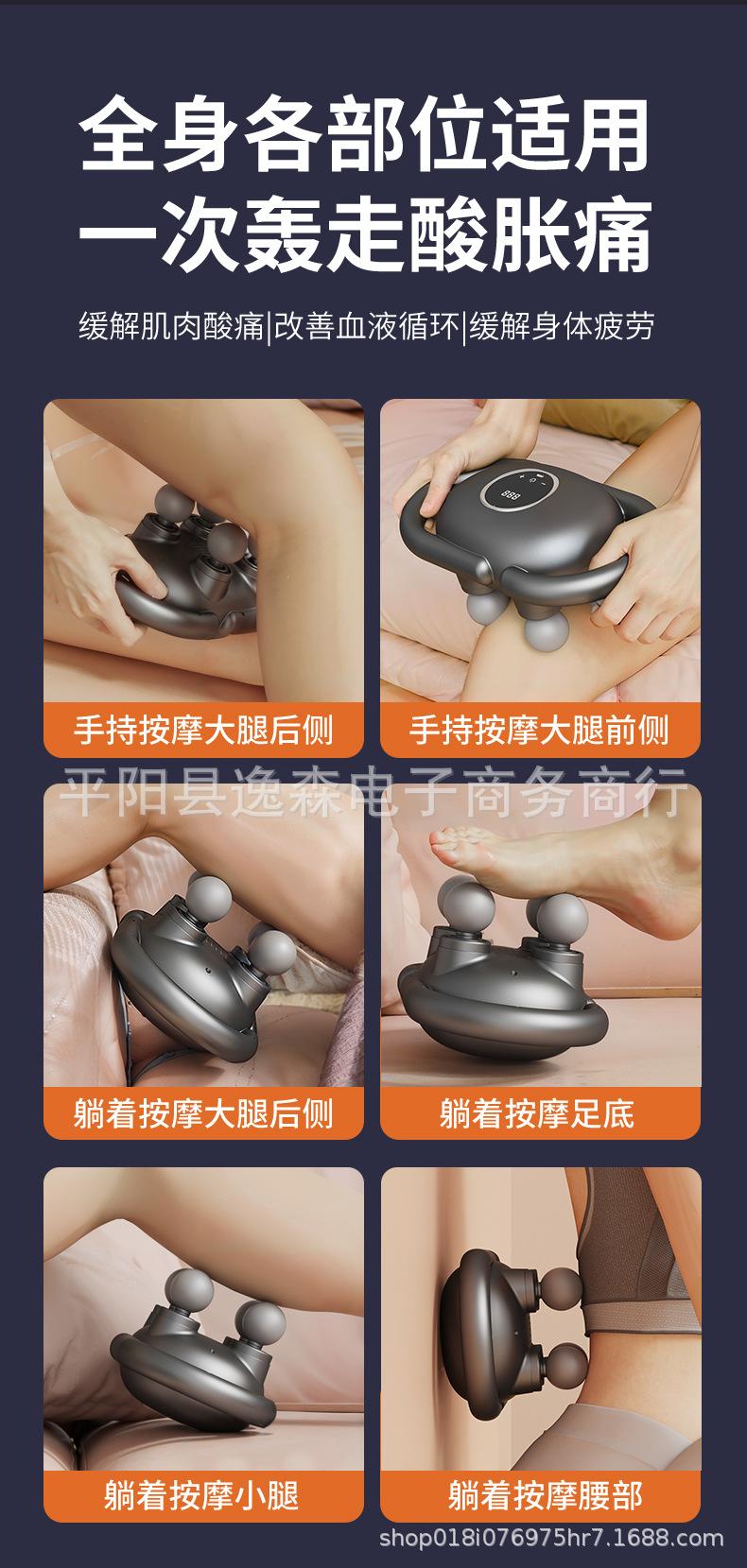 全身各部位适用
一次轰走酸胀痛

缓解肌肉酸痛|改善血液循环|缓解身体疲劳

888

手持按摩大腿后侧

手持按摩大腿前侧

平阳县逸森电子商务商行

躺着按摩大腿后侧

躺着按摩足底

躺着按摩小腿

躺着按摩腰部

shop018i076975hr7.1688.com