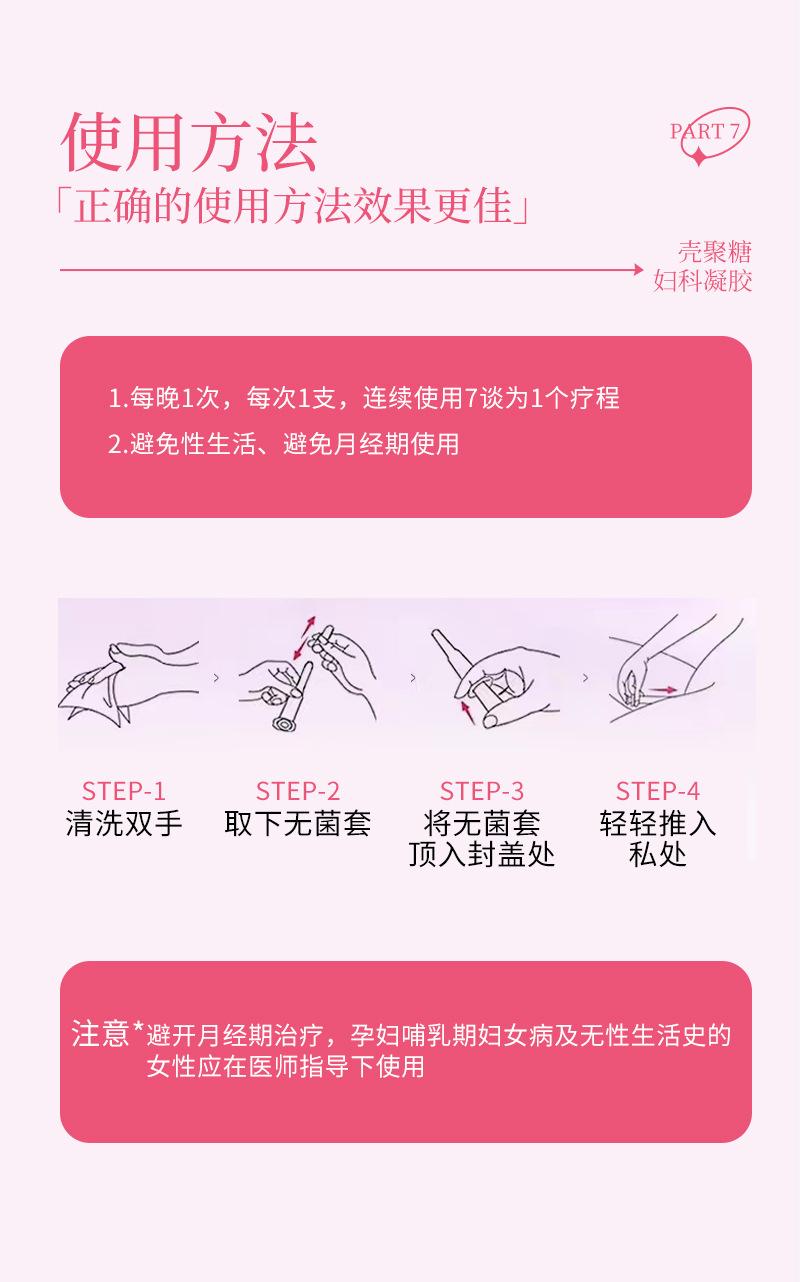 使用方法

PART 7

「正确的使用方法效果更佳」

壳聚糖
妇科凝胶

1.每晚1次，每次1支，连续使用7谈为1个疗程
2.避免性生活、避免月经期使用

STEP-1
清洗双手

STEP-2
取下无菌套

STEP-3
将无菌套顶入封盖处

STEP-4
轻轻推入私处

注意*避开月经期治疗，孕妇哺乳期妇女病及无性生活史的女性应在医师指导下使用