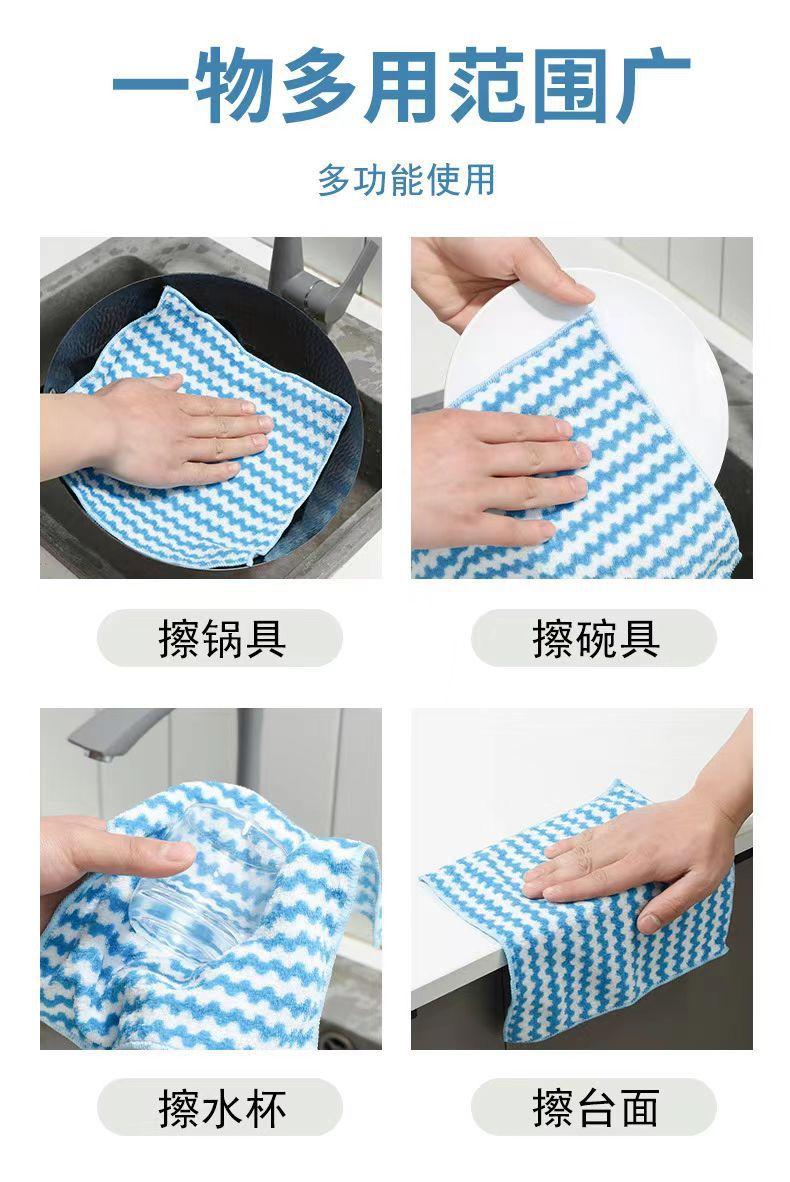 一物多用范围广

多功能使用

擦锅具

擦碗具

擦水杯

擦台面