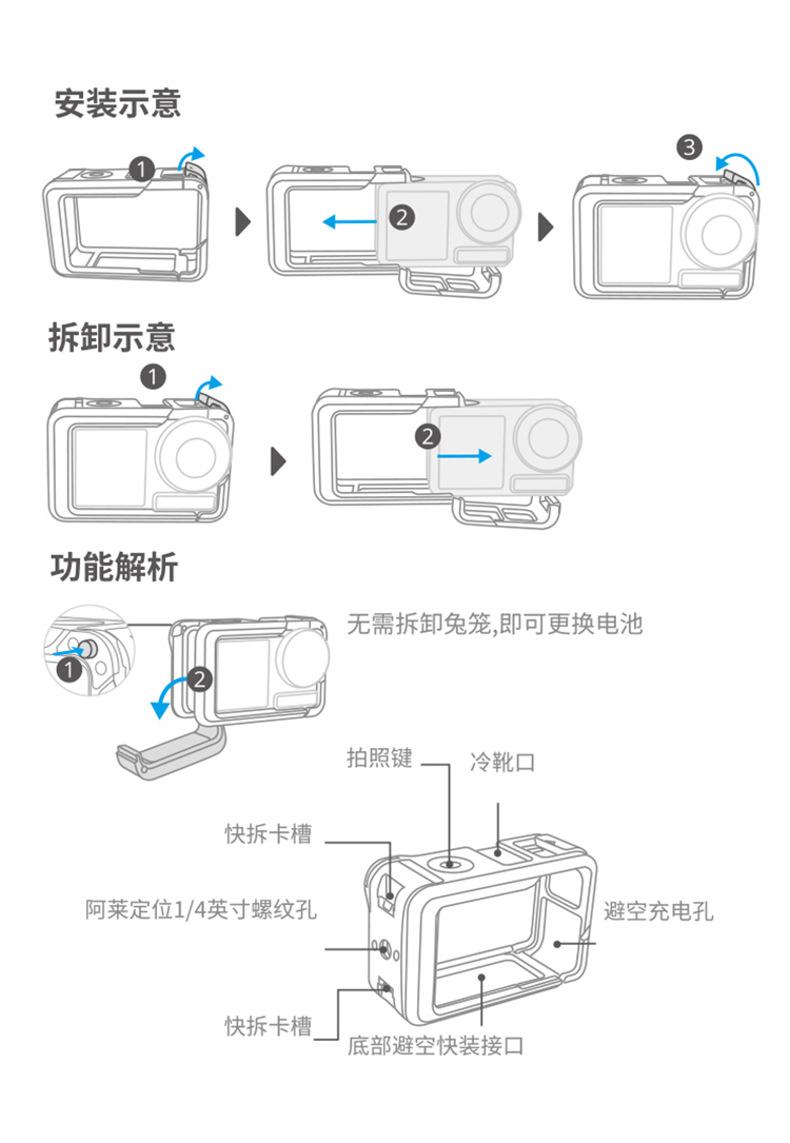 安装示意

1

2

3

拆卸示意

1

2

功能解析

1

2

无需拆卸兔笼,即可更换电池

拍照键

冷靴口

快拆卡槽

阿莱定位1/4英寸螺纹孔

避空充电孔

快拆卡槽

底部避空快装接口