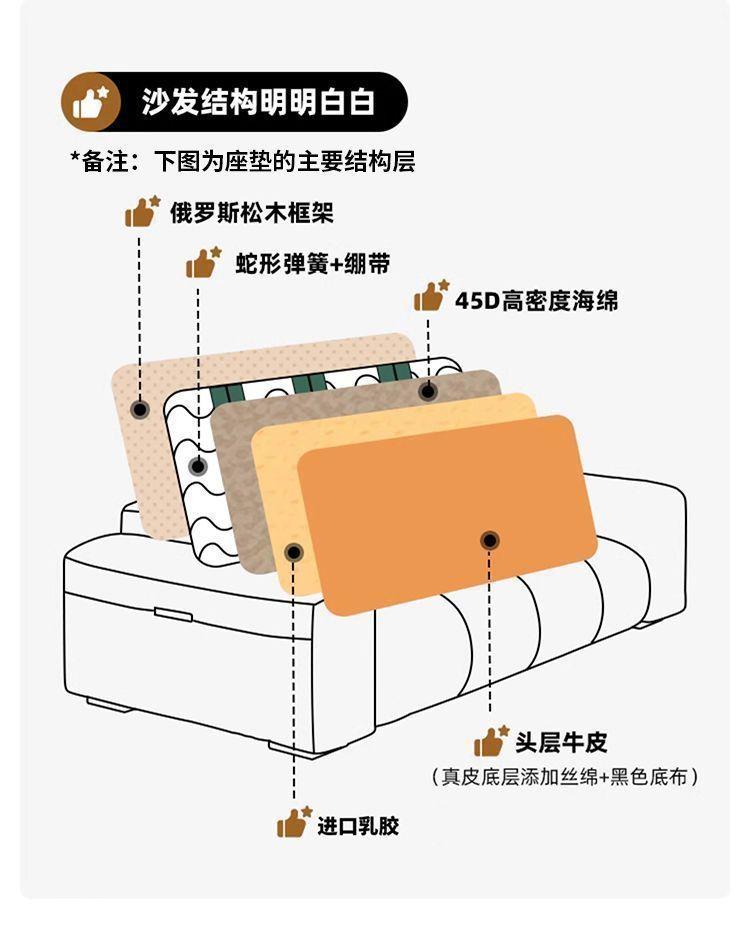 沙发结构明明白白

*备注：下图为座垫的主要结构层

俄罗斯松木框架

蛇形弹簧+绷带

45D高密度海绵

头层牛皮
（真皮底层添加丝绵+黑色底布）

进口乳胶