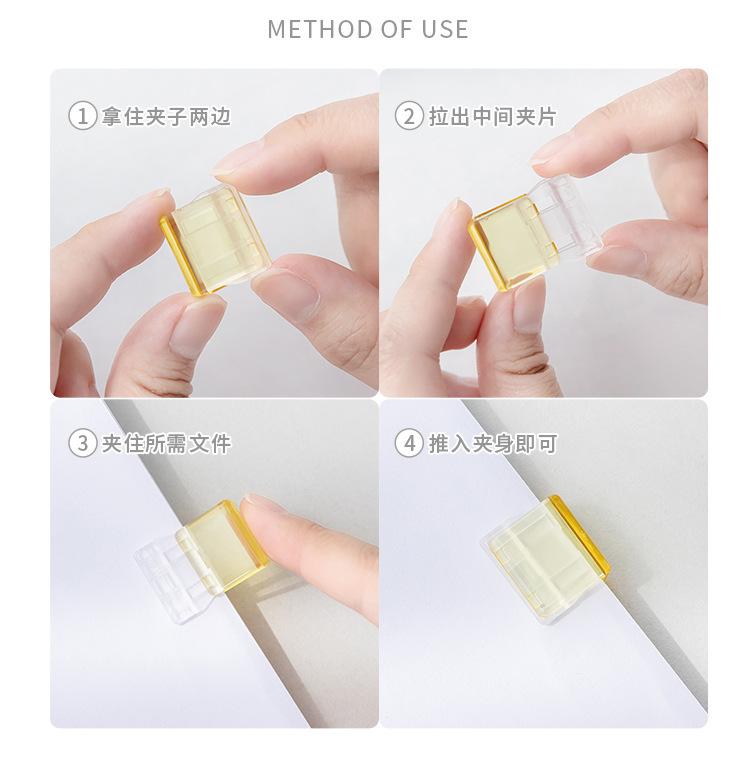 METHOD OF USE

① 拿住夹子两边

② 拉出中间夹片

③ 夹住所需文件

④ 推入夹身即可