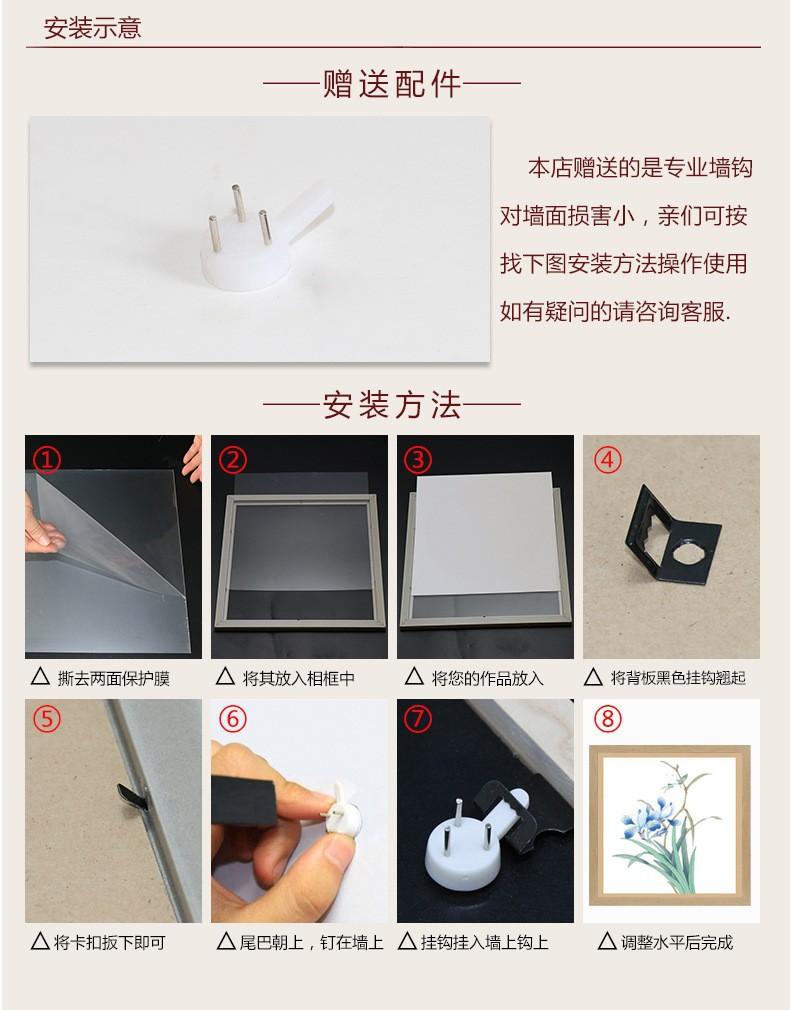 安装示意

——赠送配件——

本店赠送的是专业墙钩对墙面损害小，亲们可按找下图安装方法操作使用如有疑问的请咨询客服.

——安装方法——

①

△ 撕去两面保护膜

②

△ 将其放入相框中

③

△ 将您的作品放入

④

△ 将背板黑色挂钩翘起

⑤

△ 将卡扣扳下即可

⑥

△ 尾巴朝上，钉在墙上

⑦

△ 挂钩挂入墙上钩上

⑧

△ 调整水平后完成