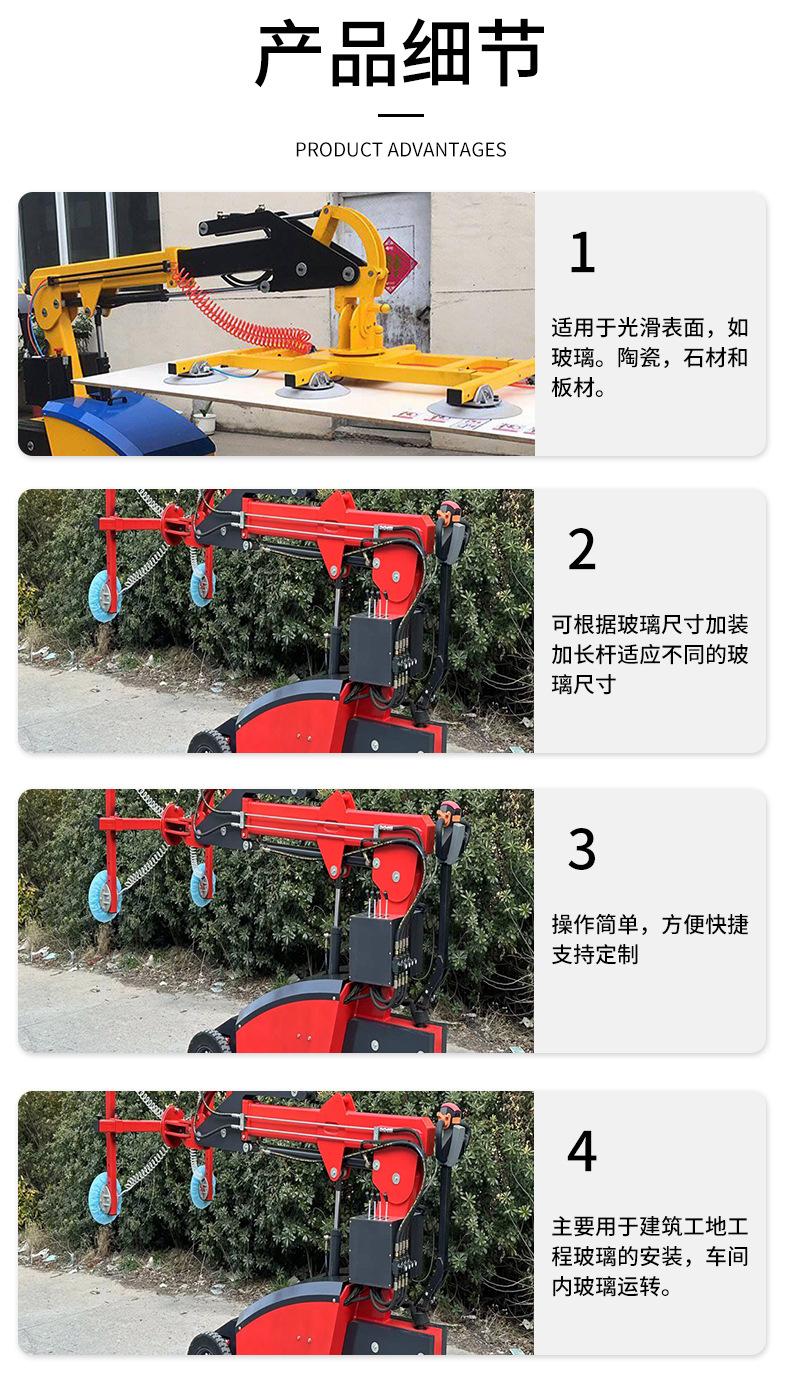 产品细节

PRODUCT ADVANTAGES

1

适用于光滑表面，如玻璃。陶瓷，石材和板材。

2

可根据玻璃尺寸加装加长杆适应不同的玻璃尺寸

3

操作简单，方便快捷支持定制

4

主要用于建筑工地工程玻璃的安装，车间内玻璃运转。