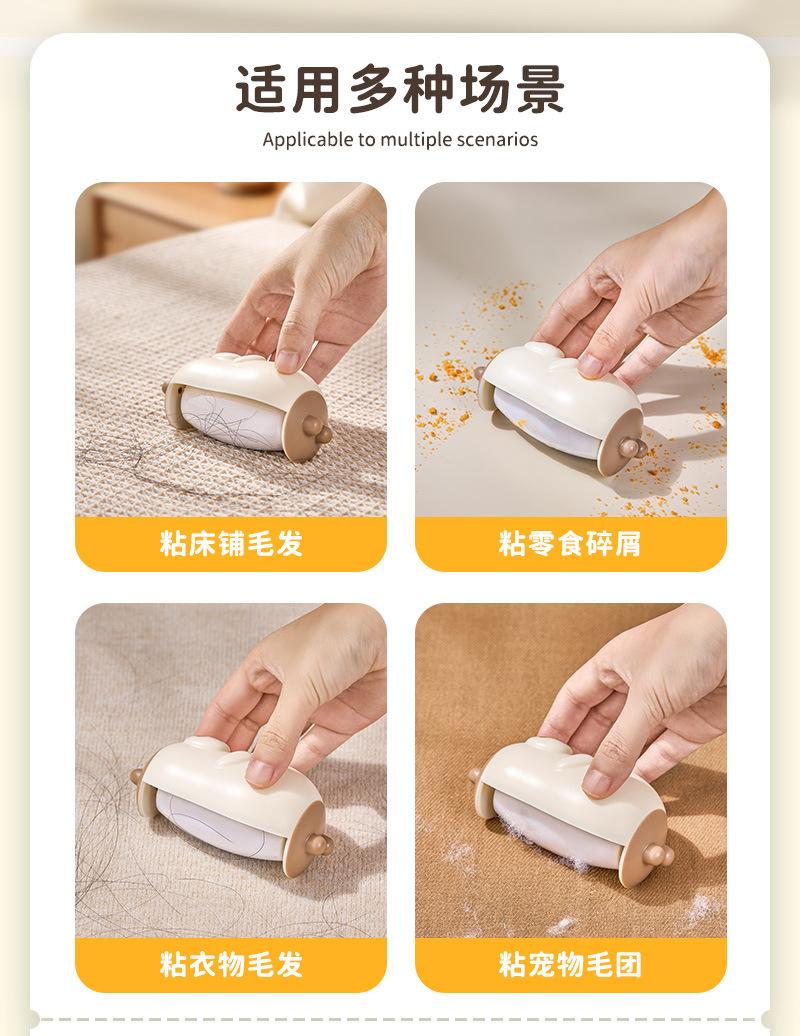 适用多种场景

Applicable to multiple scenarios

粘床铺毛发

粘零食碎屑

粘衣物毛发

粘宠物毛团