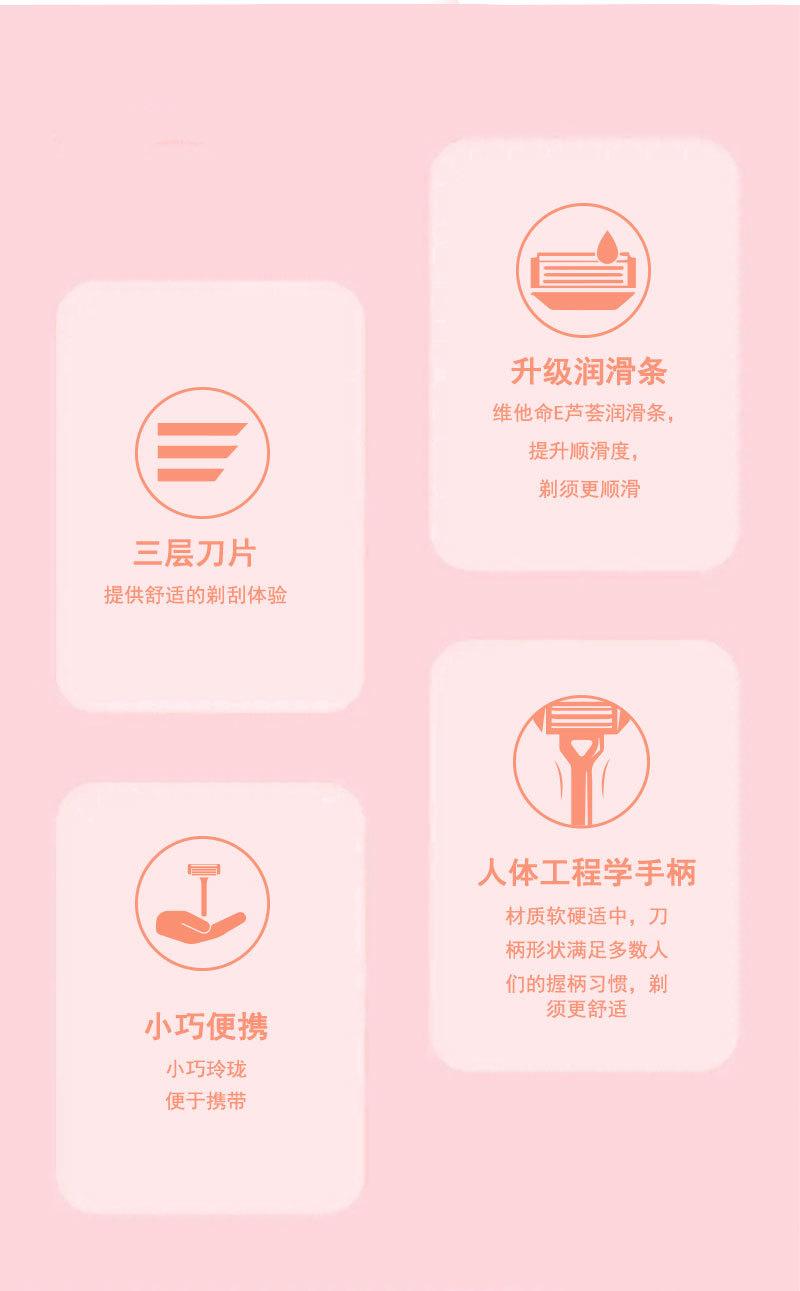 三层刀片
提供舒适的剃刮体验

小巧便携
小巧玲珑
便于携带

升级润滑条
维他命E芦荟润滑条，
提升顺滑度，
剃须更顺滑

人体工程学手柄
材质软硬适中，刀柄形状满足多数人们的握柄习惯，剃须更舒适