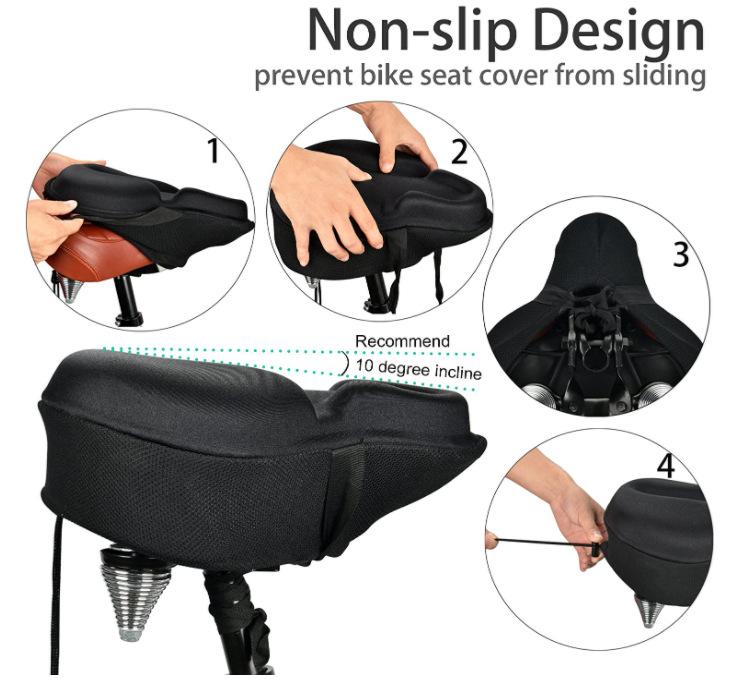 Non-slip Design
prevent bike seat cover from sliding

1

2

3

Recommend
10 degree incline

4