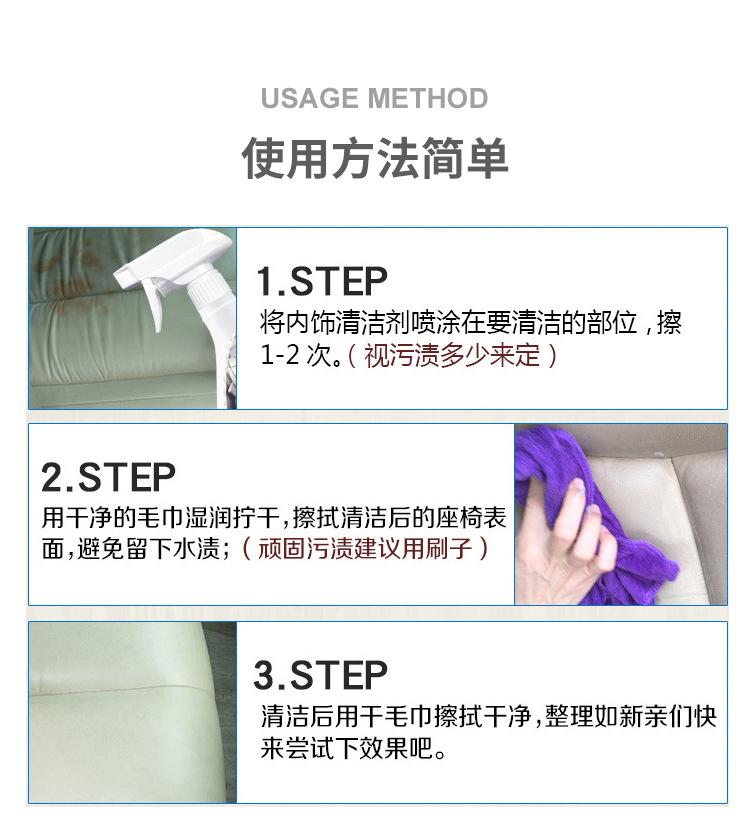 USAGE METHOD

使用方法简单

1.STEP

将内饰清洁剂喷涂在要清洁的部位，擦1-2 次。（视污渍多少来定）

2.STEP

用干净的毛巾湿润拧干，擦拭清洁后的座椅表面，避免留下水渍；（顽固污渍建议用刷子）

3.STEP

清洁后用干毛巾擦拭干净，整理如新亲们快来尝试下效果吧。