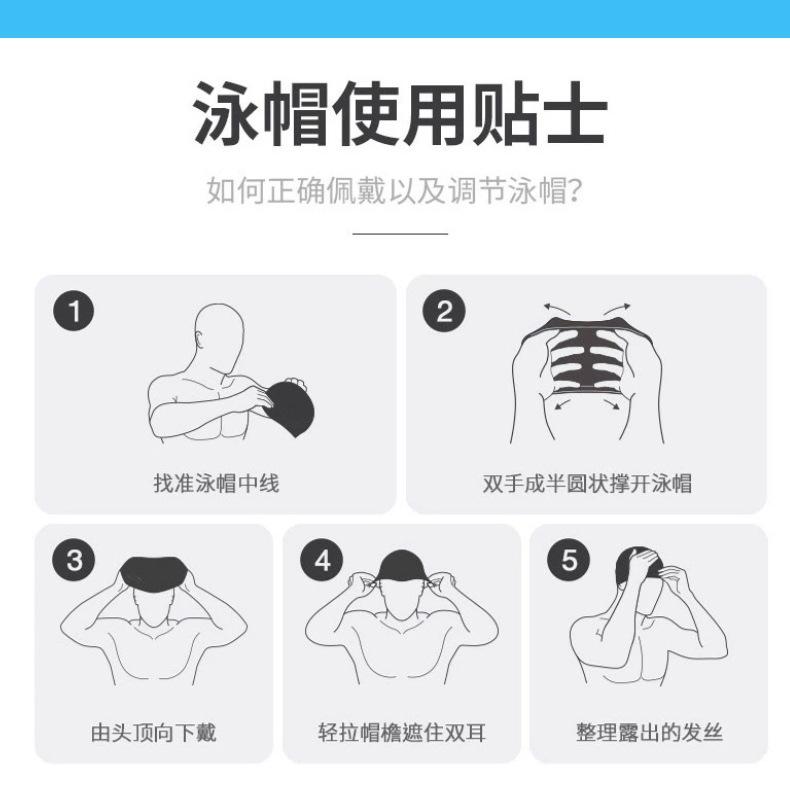 泳帽使用贴士

如何正确佩戴以及调节泳帽?

1

找准泳帽中线

2

双手成半圆状撑开泳帽

3

由头顶向下戴

4

轻拉帽檐遮住双耳

5

整理露出的发丝