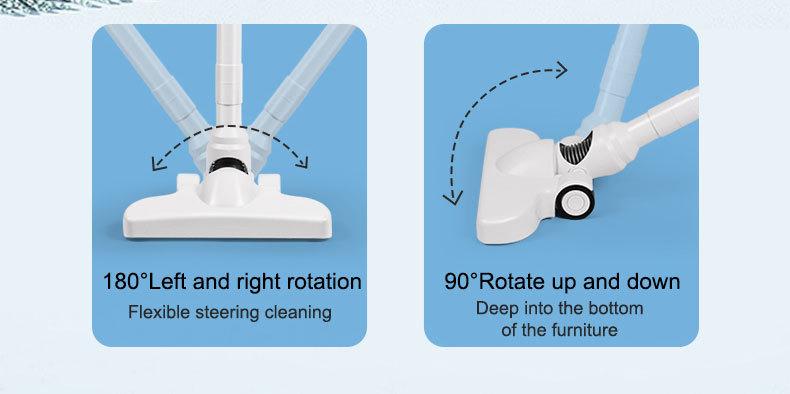 180°Left and right rotation
Flexible steering cleaning

90°Rotate up and down
Deep into the bottom of the furniture