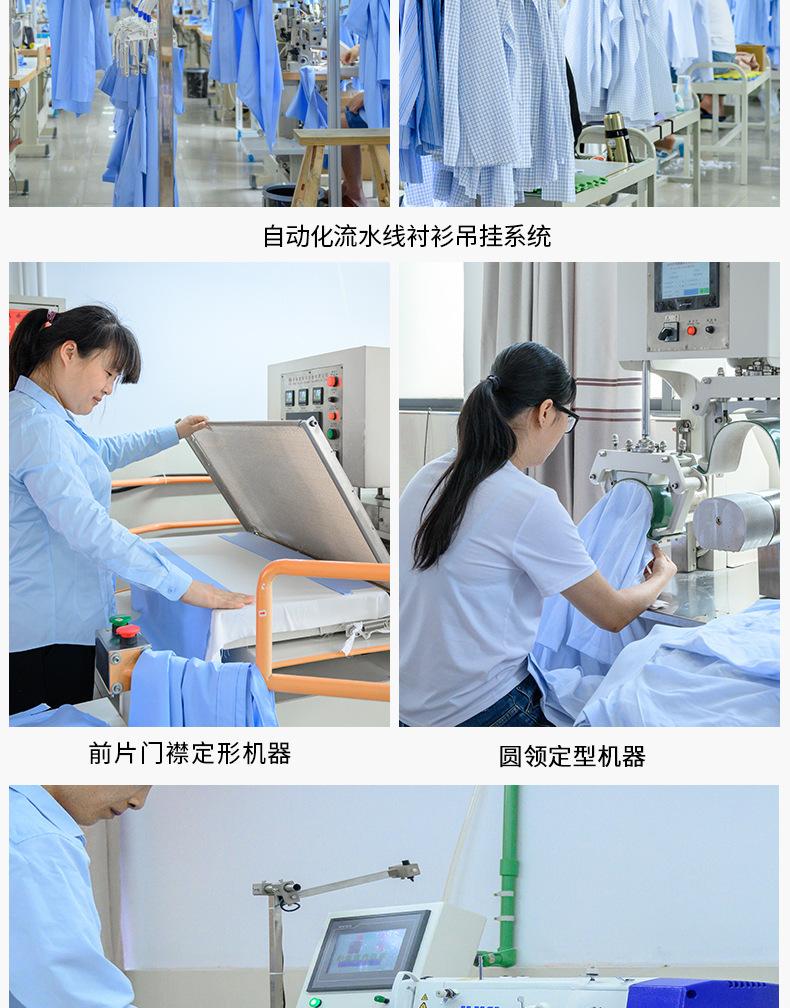 自动化流水线衬衫吊挂系统

前片门襟定形机器

圆领定型机器