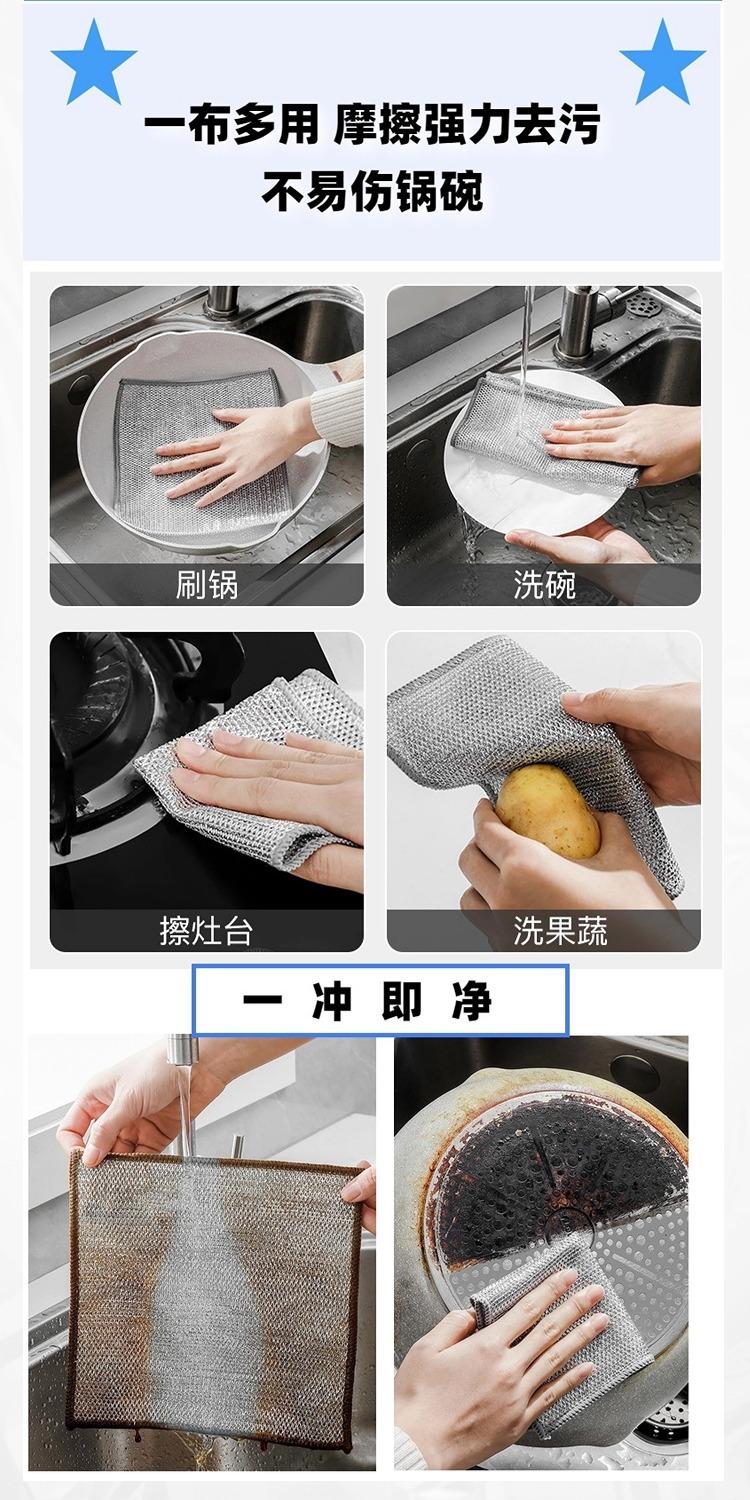 一布多用 摩擦强力去污
不易伤锅碗

刷锅

洗碗

擦灶台

洗果蔬

一 冲 即 净