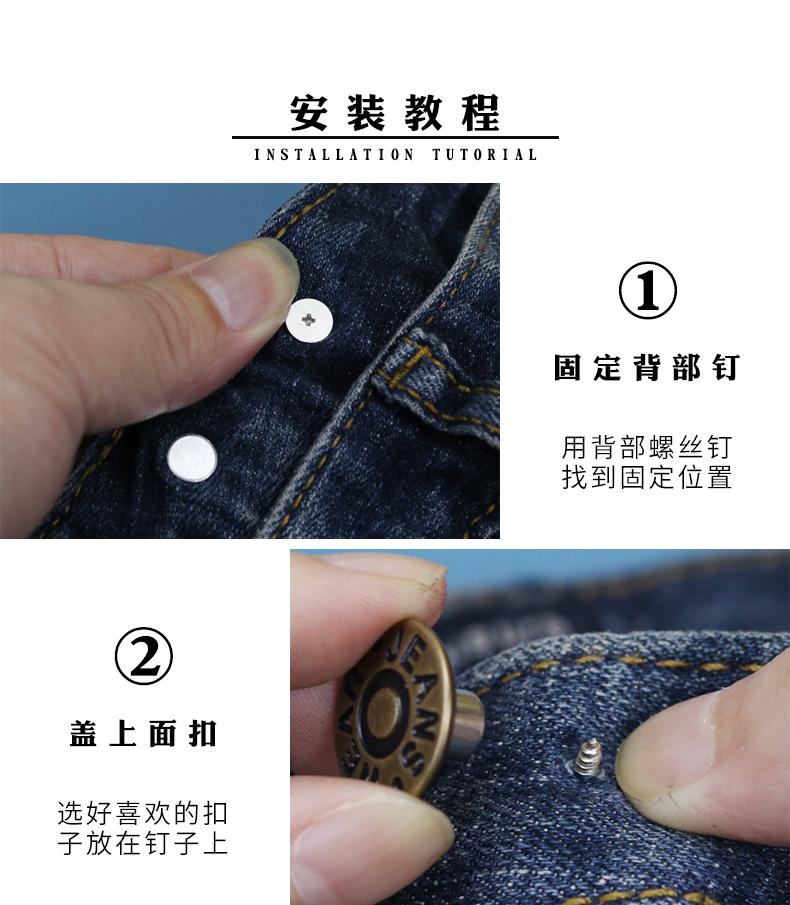 安装教程
INSTALLATION TUTORIAL

①
固定背部钉

用背部螺丝钉
找到固定位置

②
盖上面扣

选好喜欢的扣
子放在钉子上

JEANS