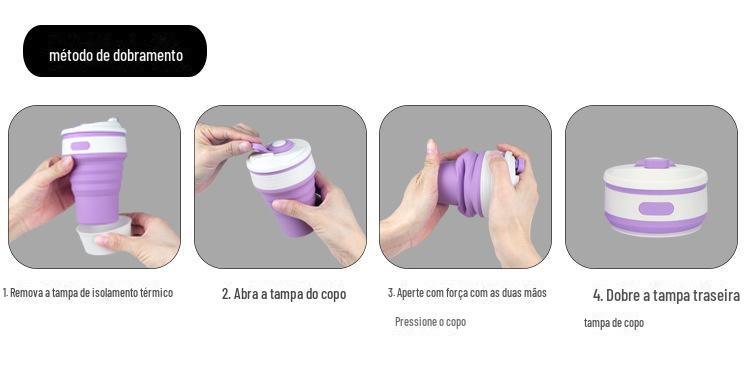 método de dobramento

1. Remova a tampa de isolamento térmico

2. Abra a tampa do copo

3. Aperte com força com as duas mãos

Pressione o copo

4. Dobre a tampa traseira

tampa de copo