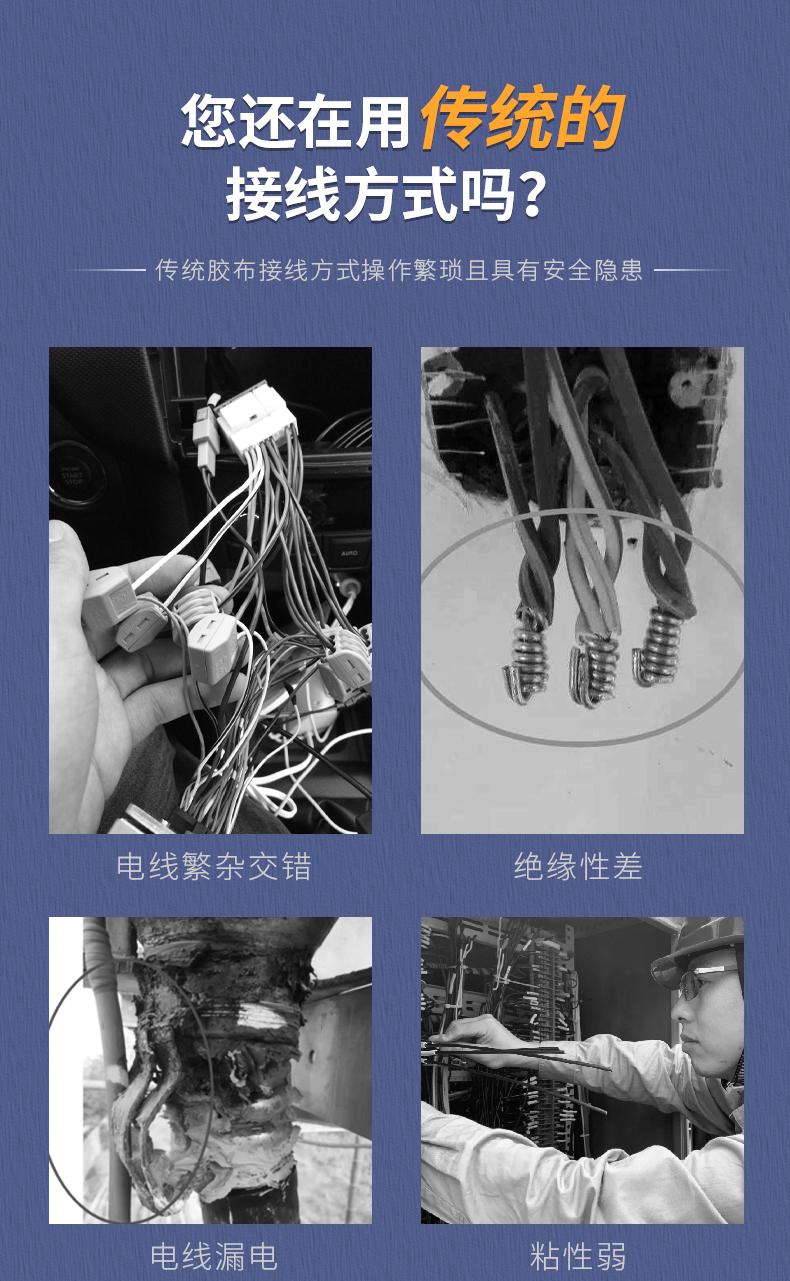 您还在用传统的
接线方式吗？

传统胶布接线方式操作繁琐且具有安全隐患

START
STOP

AUTO

电线繁杂交错

绝缘性差

电线漏电

粘性弱