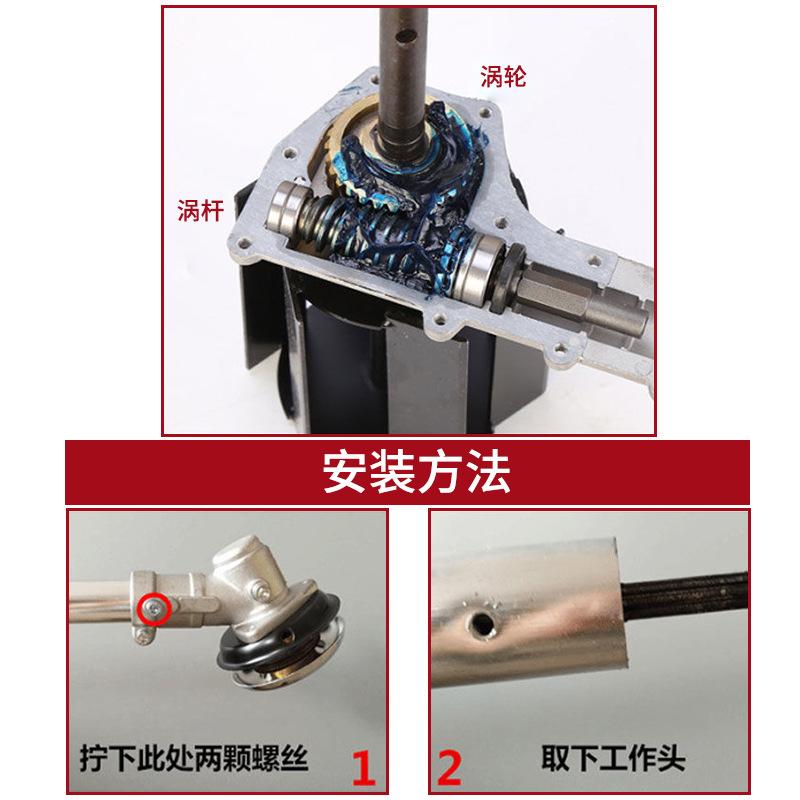 涡轮

涡杆

安装方法

拧下此处两颗螺丝 1

2 取下工作头